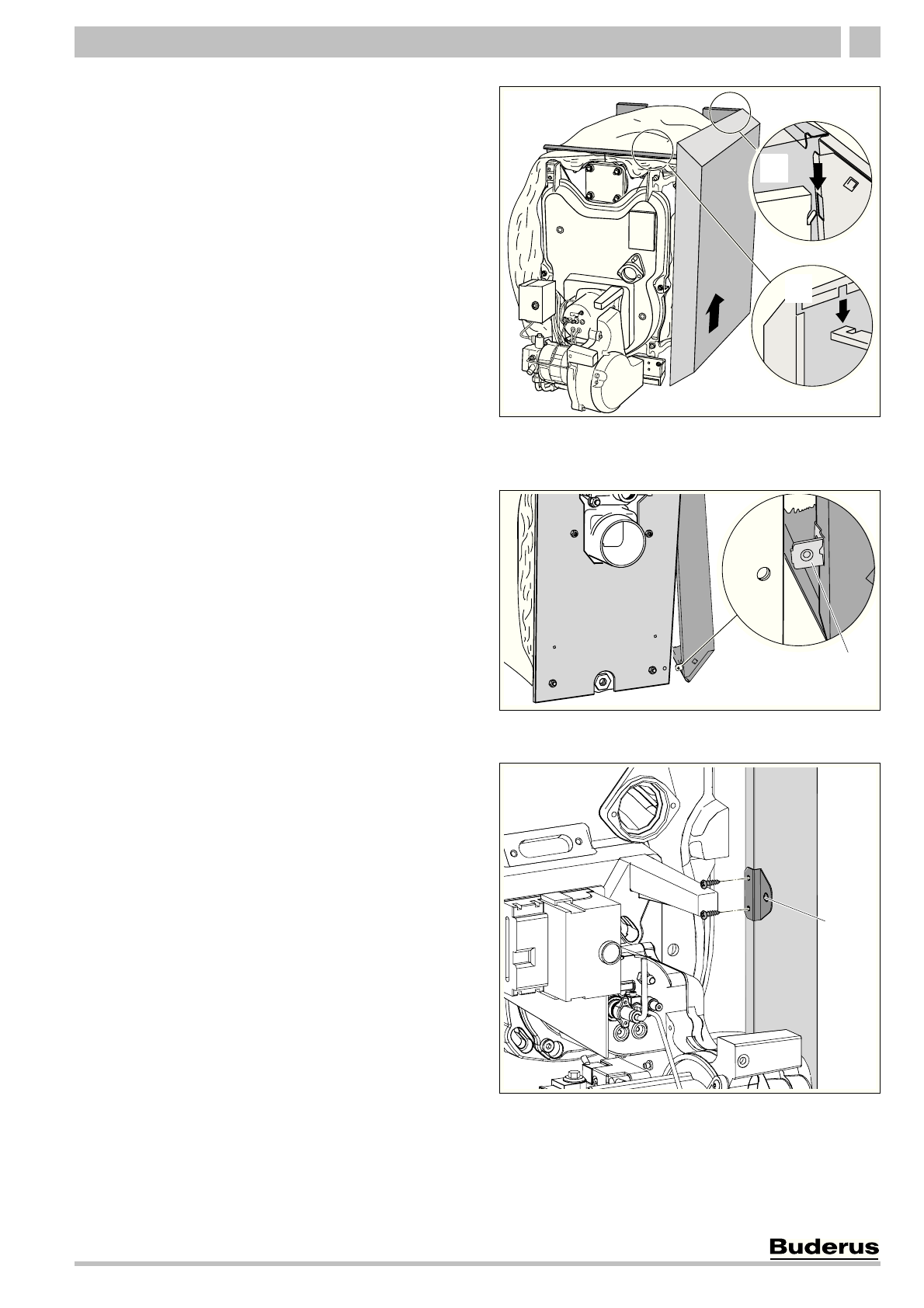 Buderus