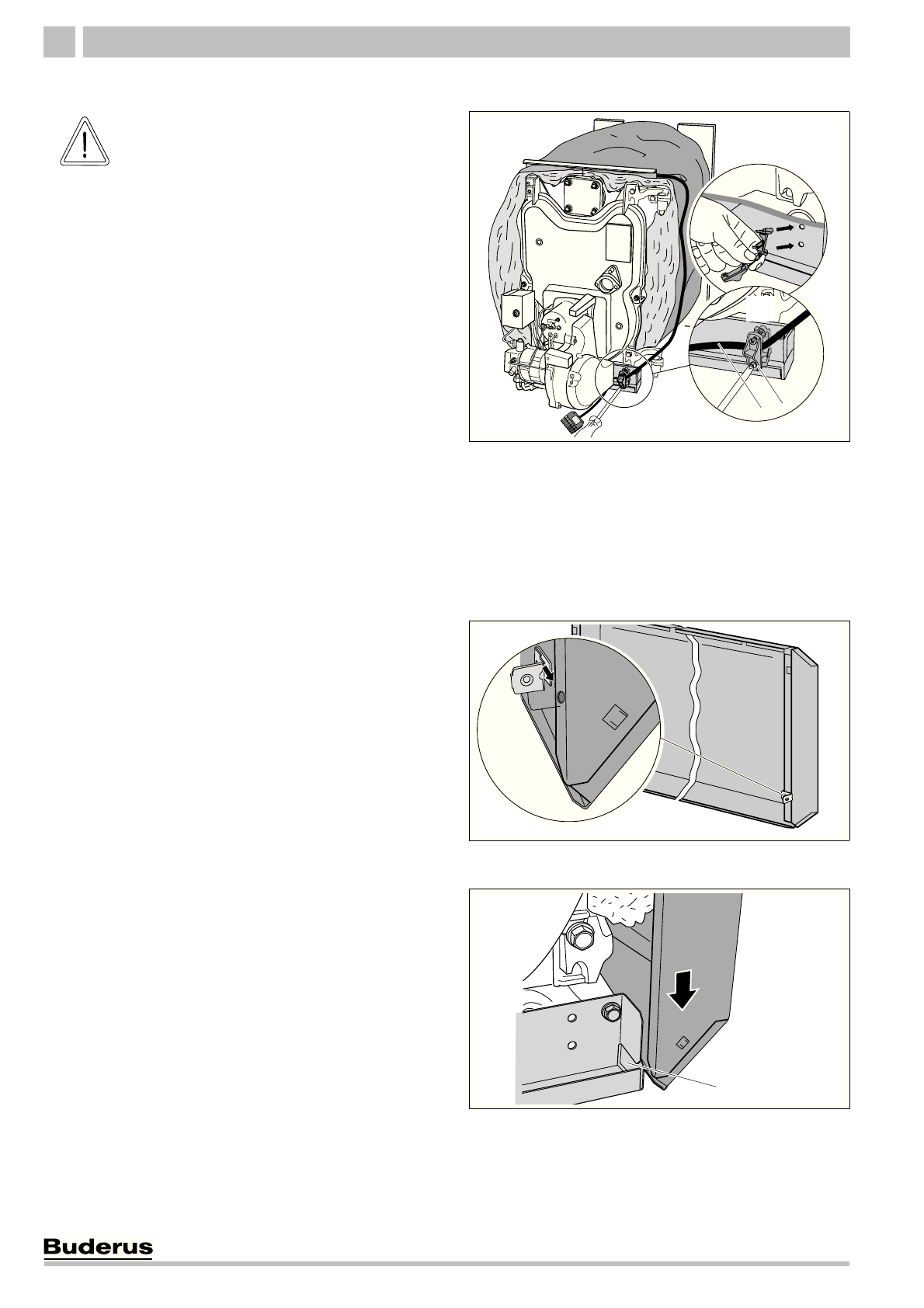 Buderus