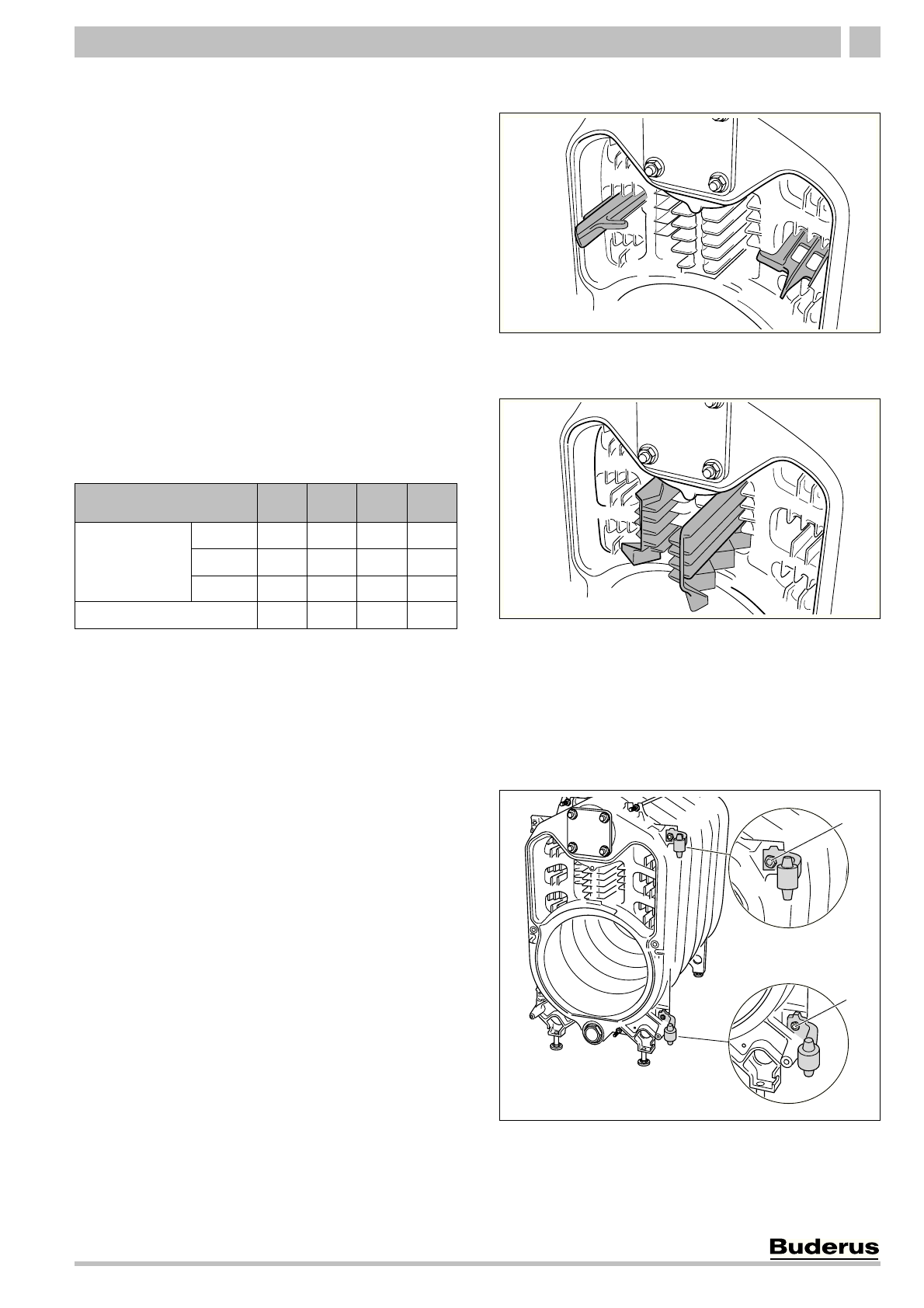 Buderus