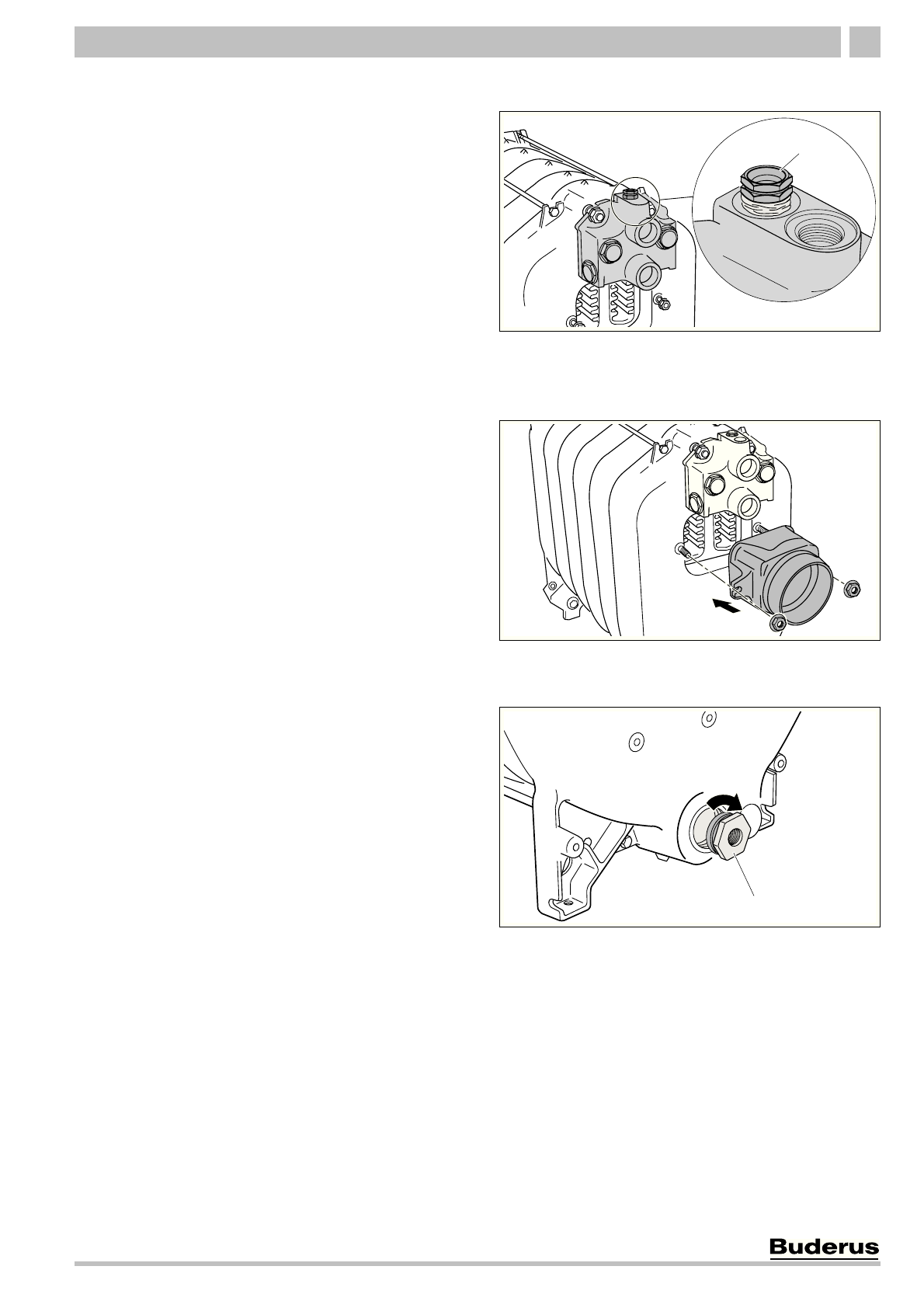 Buderus