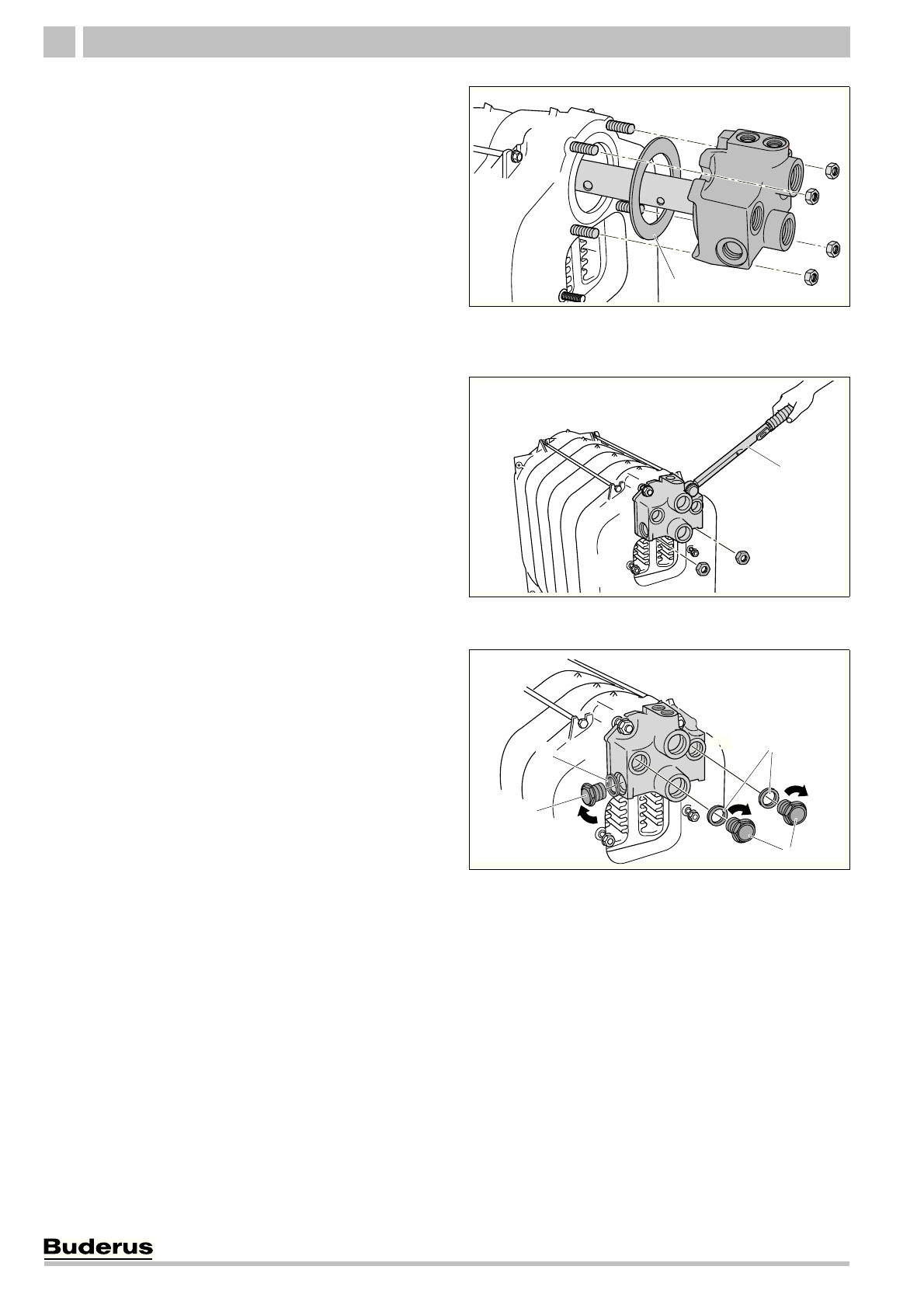 Buderus