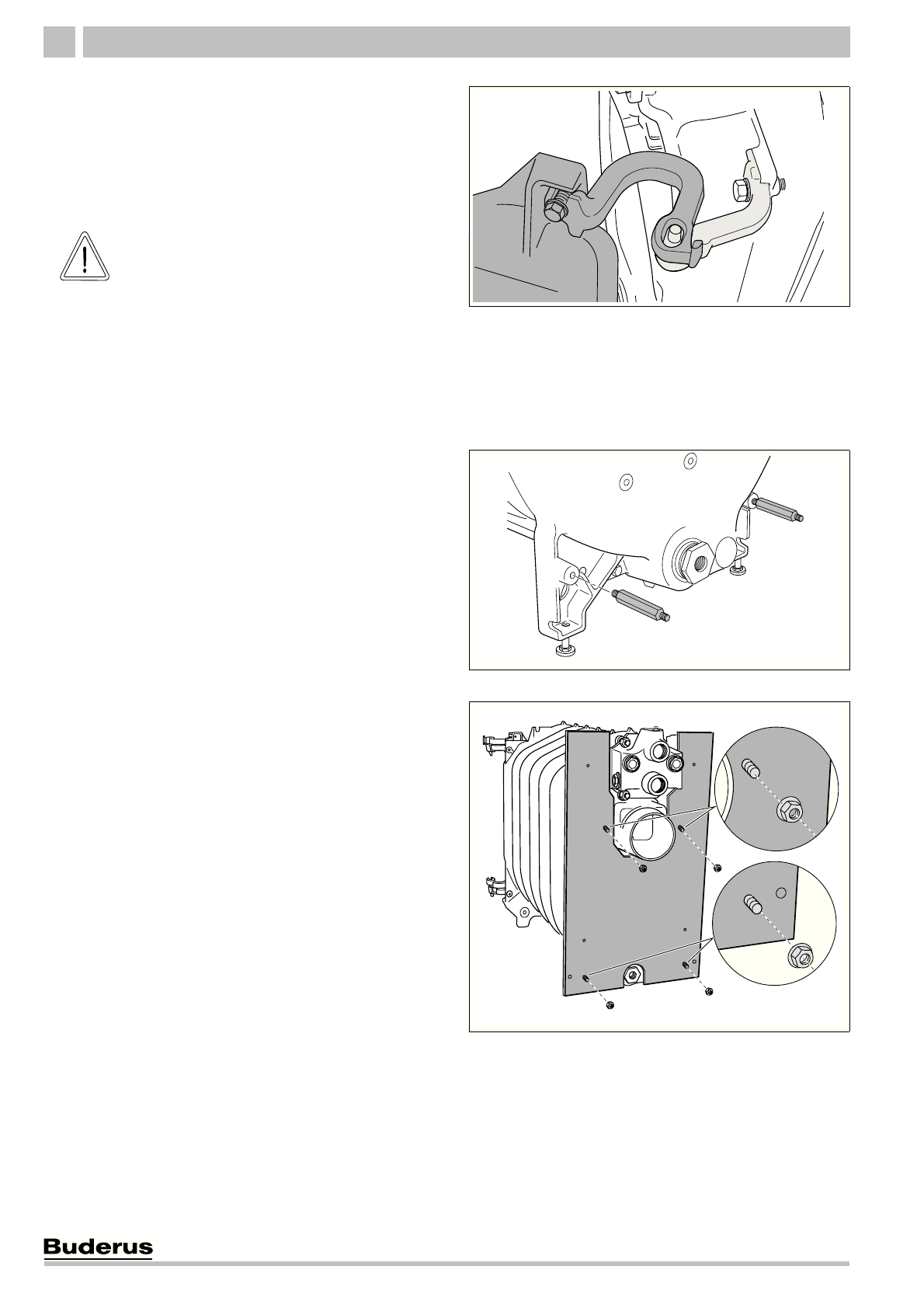 Buderus