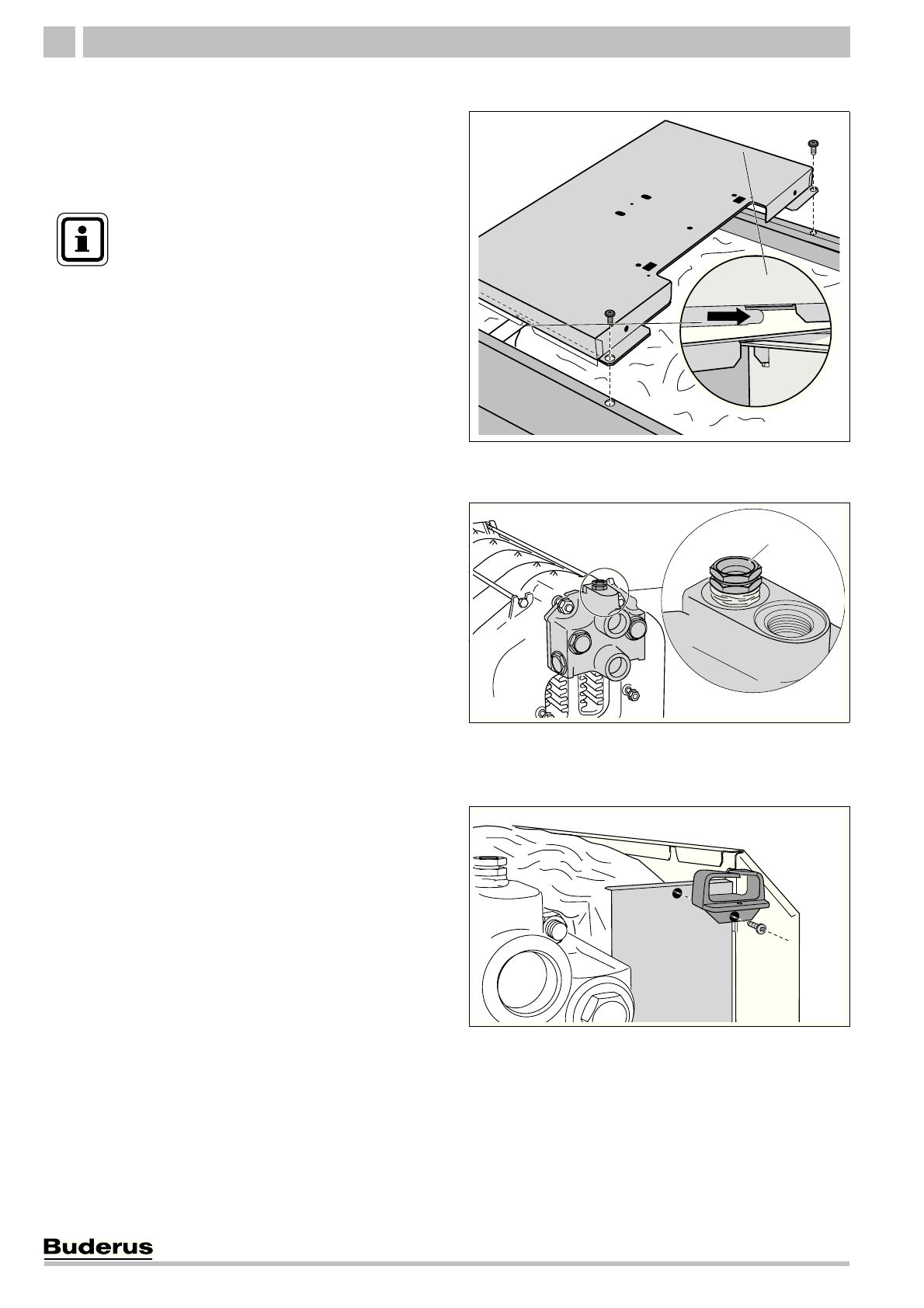 Buderus