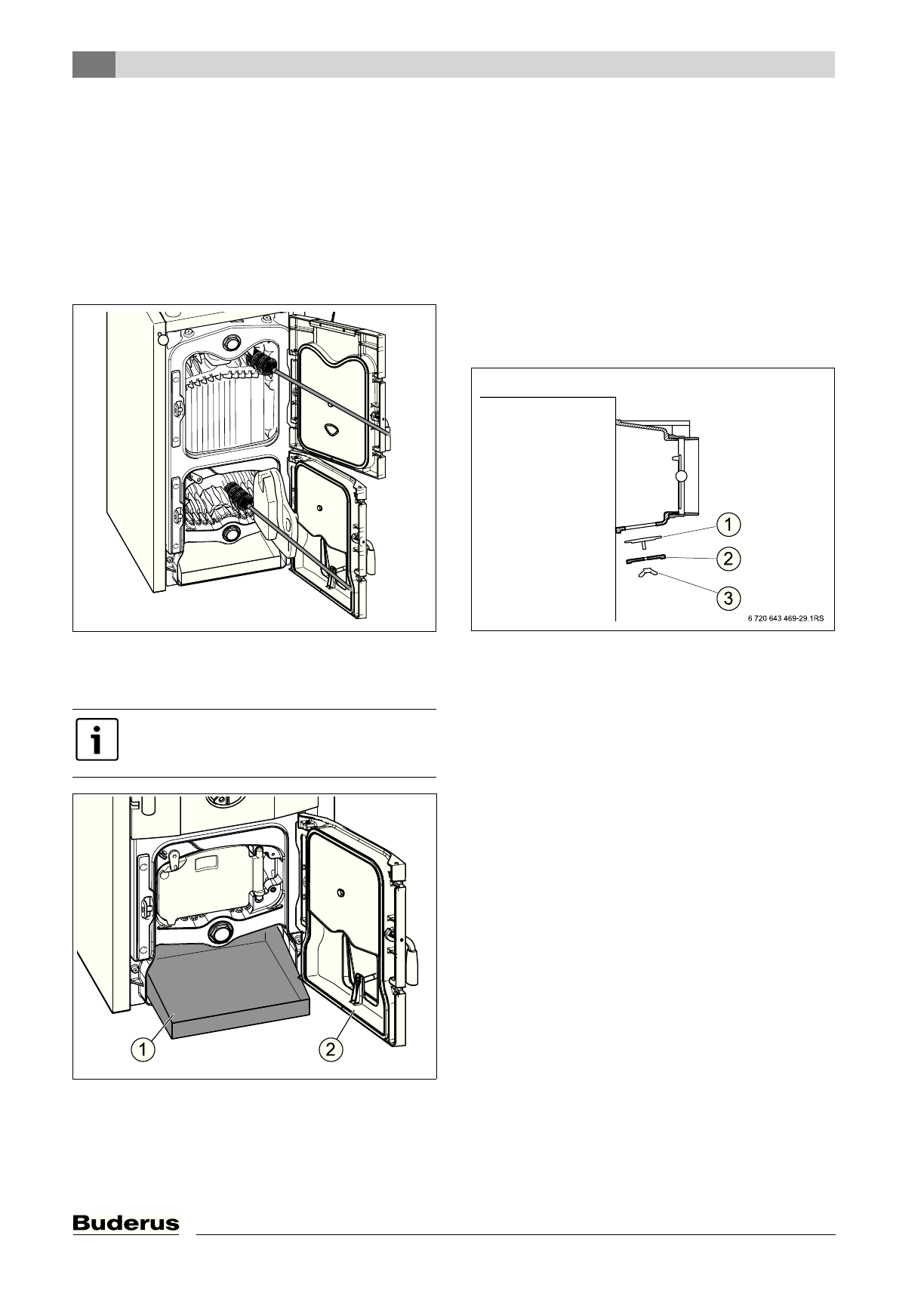 1

2

3

6 720 643 469-29.1RS

1

2

Buderus