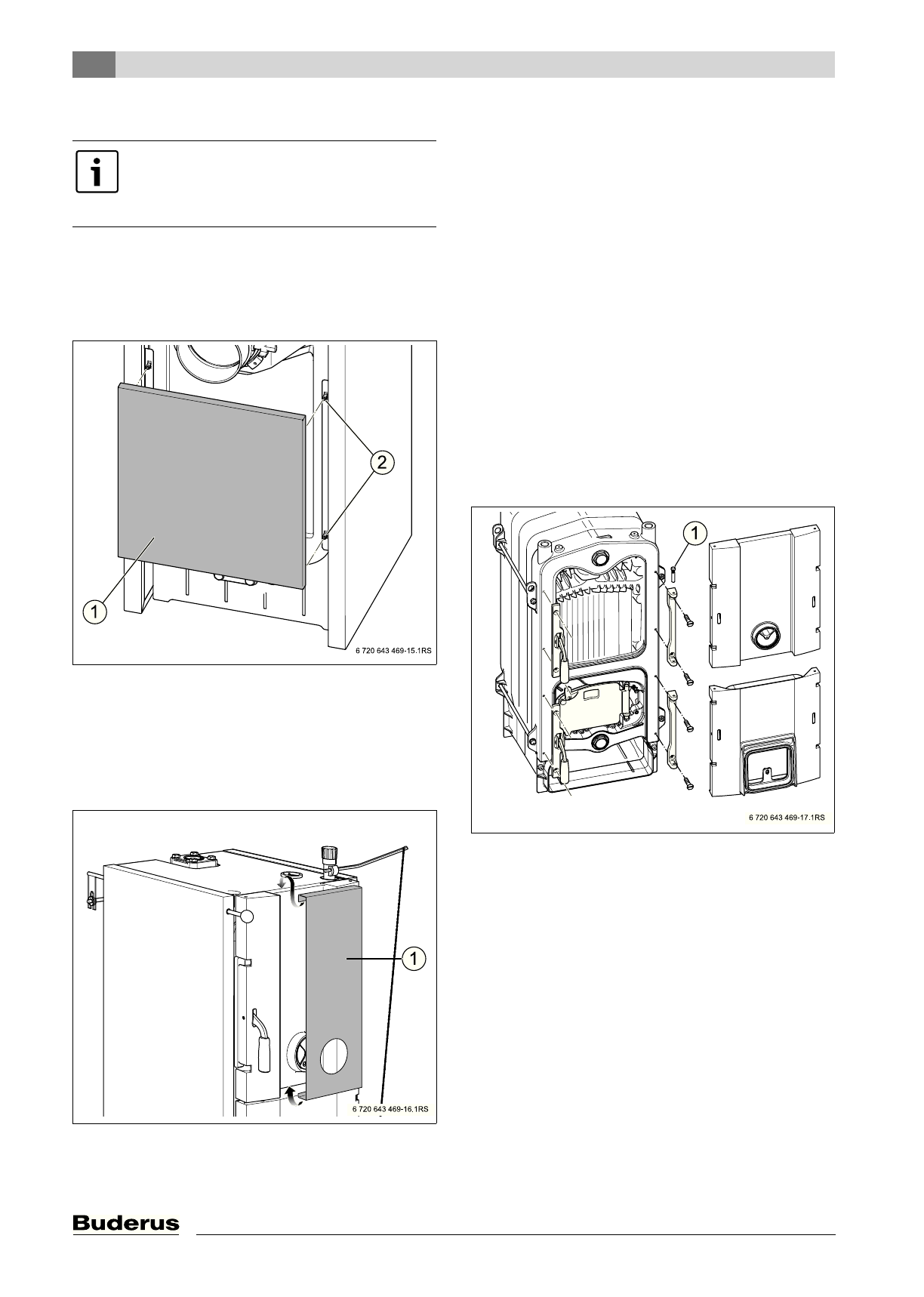 2

1

6 720 643 469-15.1RS

1

6 720 643 469-16.1RS

1

6 720 643 469-17.1RS

Buderus