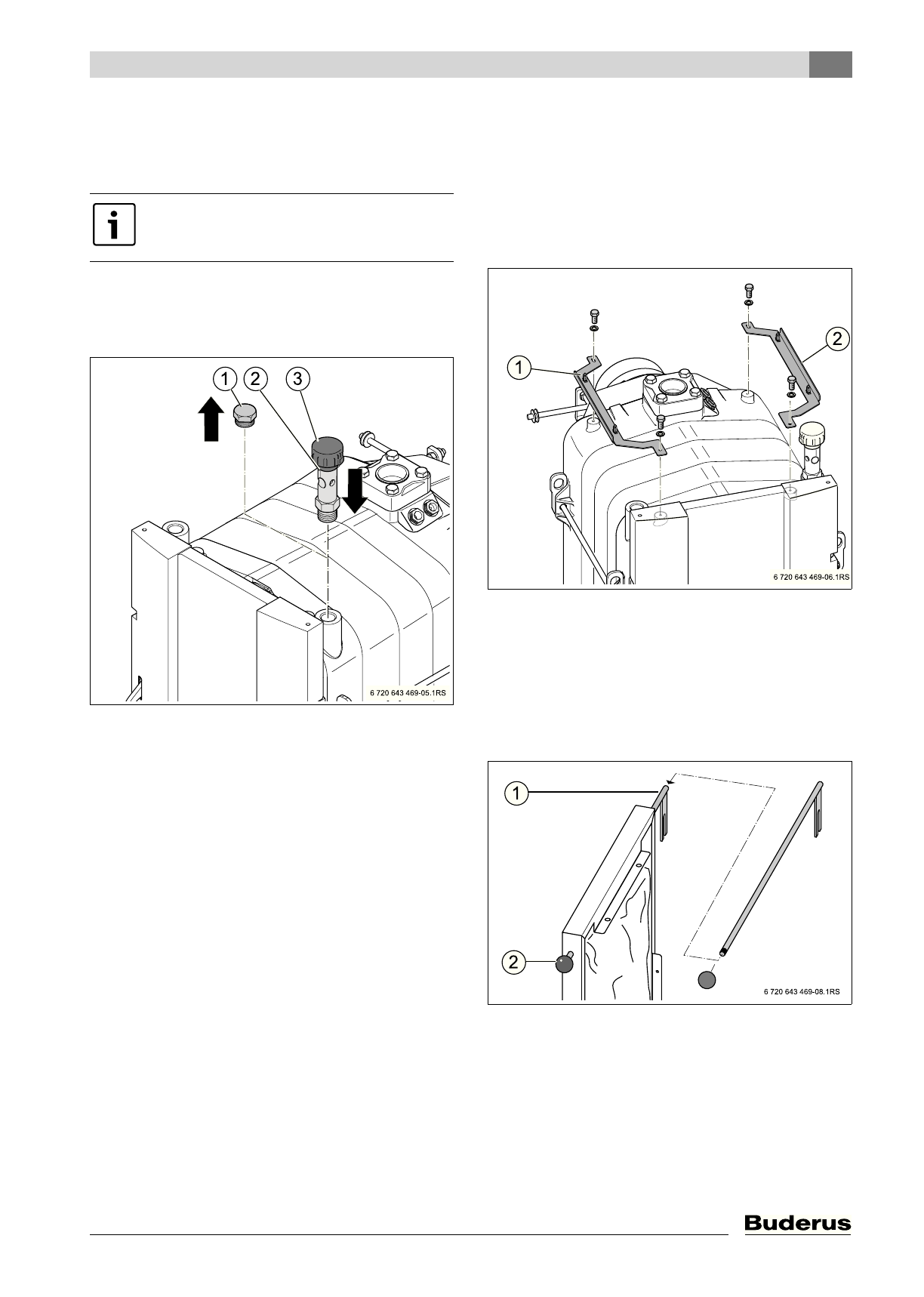 1

2

3

6 720 643 469-05.1RS

1

2

6 720 643 469-06.1RS

1

2

6 720 643 469-08.1RS

Buderus