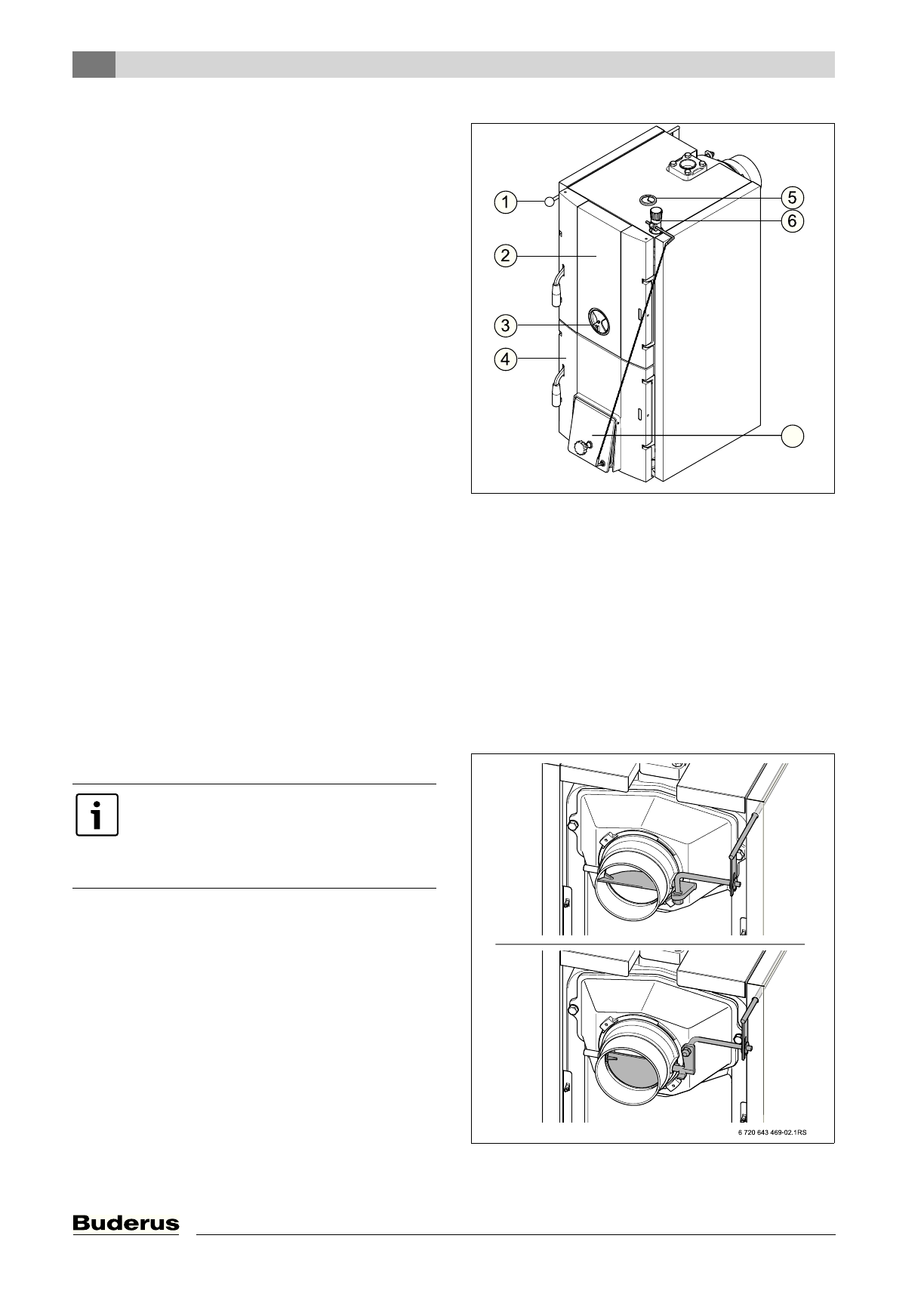 1
2
3
4
5
6

6 720 643 469-02.1RS

Buderus