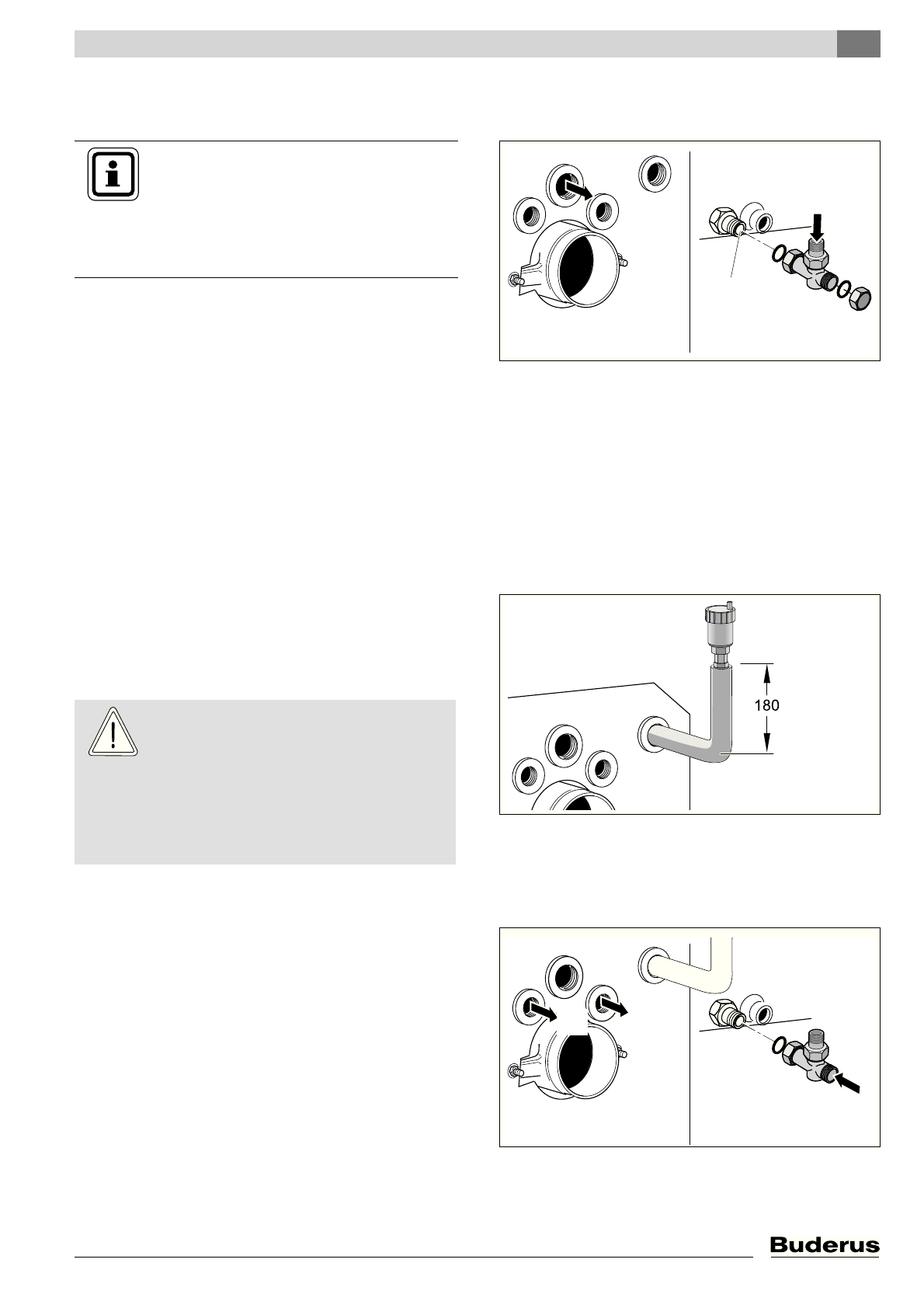 180

Buderus