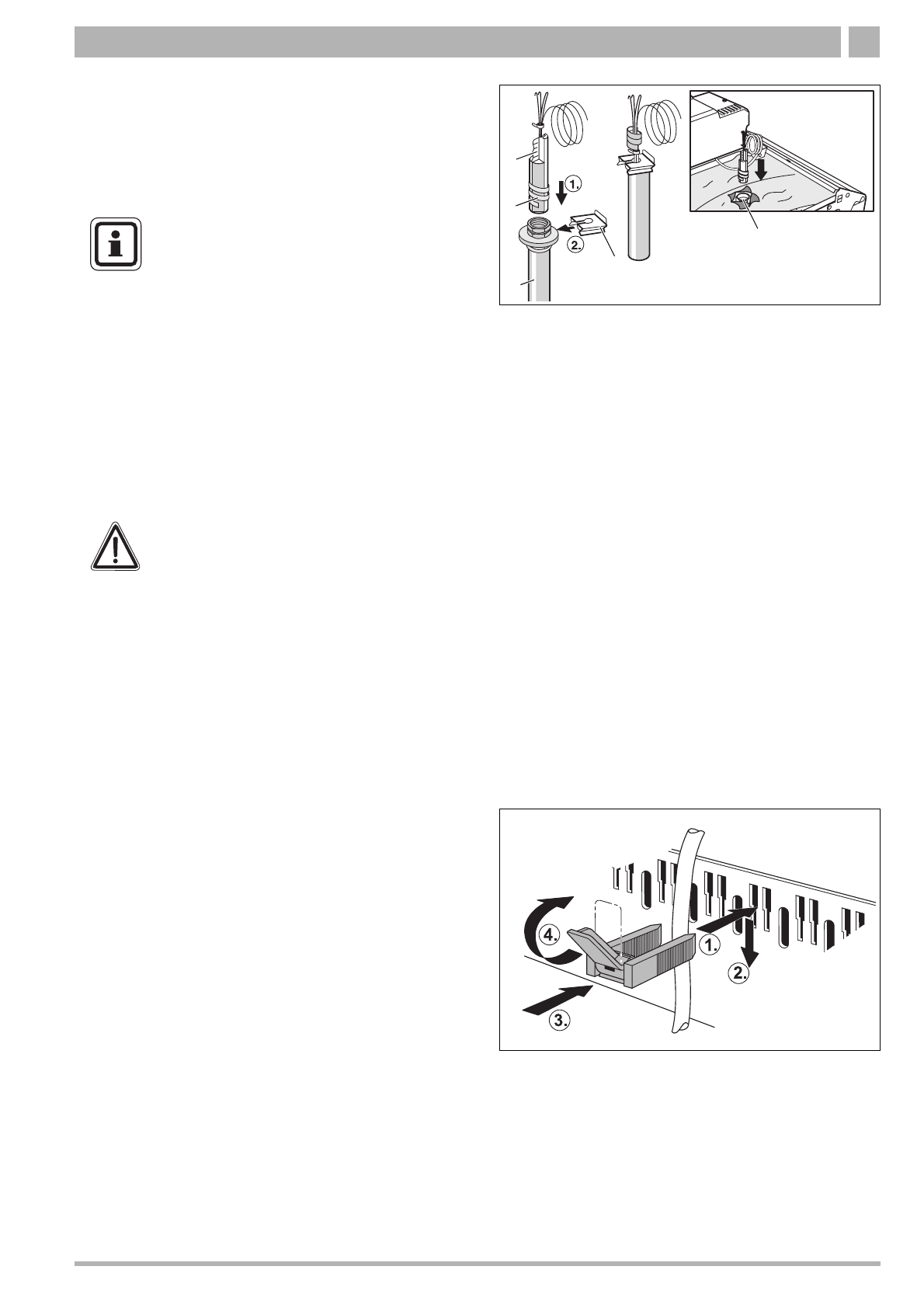 1.

2.

4.

1.

2.

3.