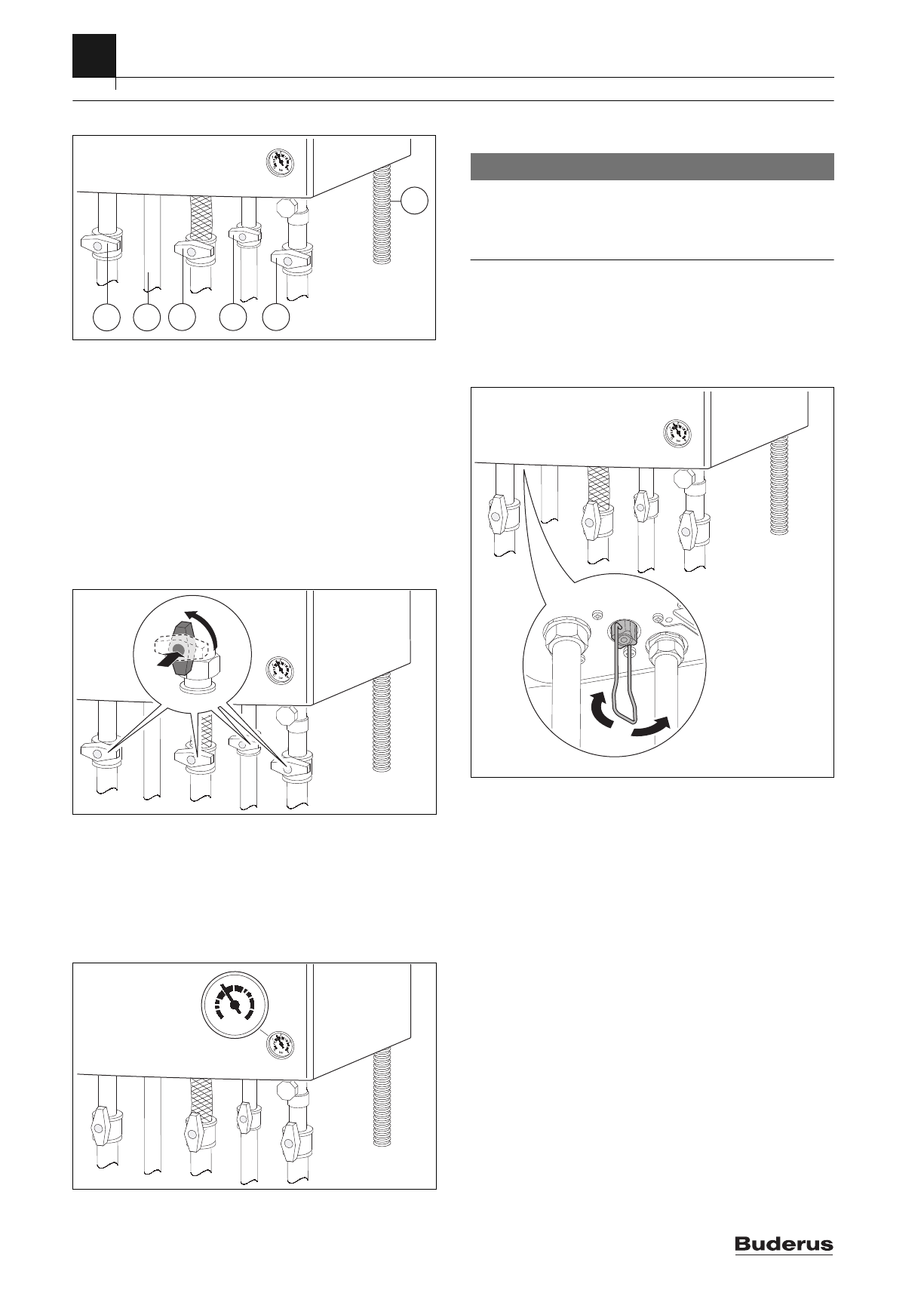 Buderus