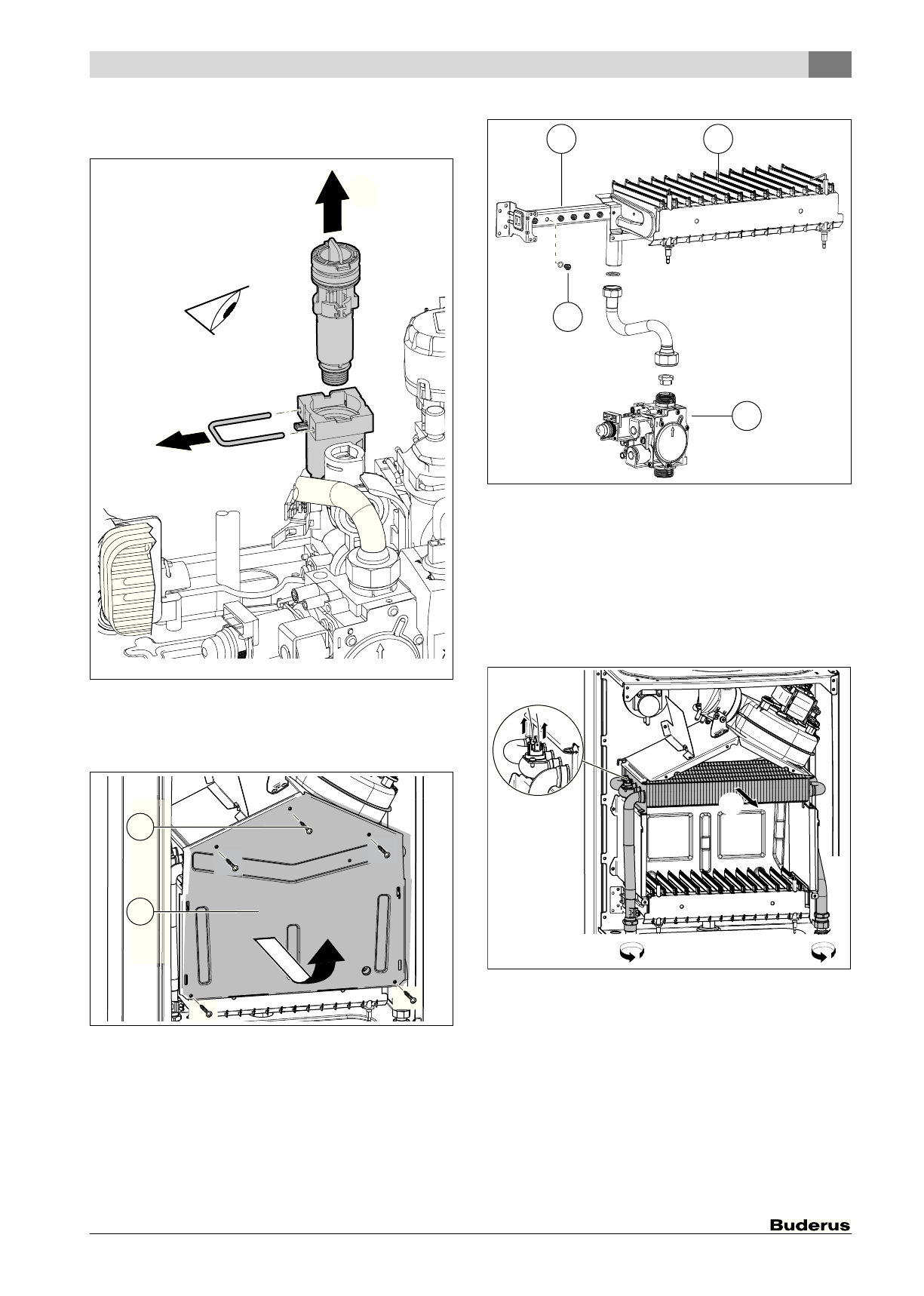 Buderus