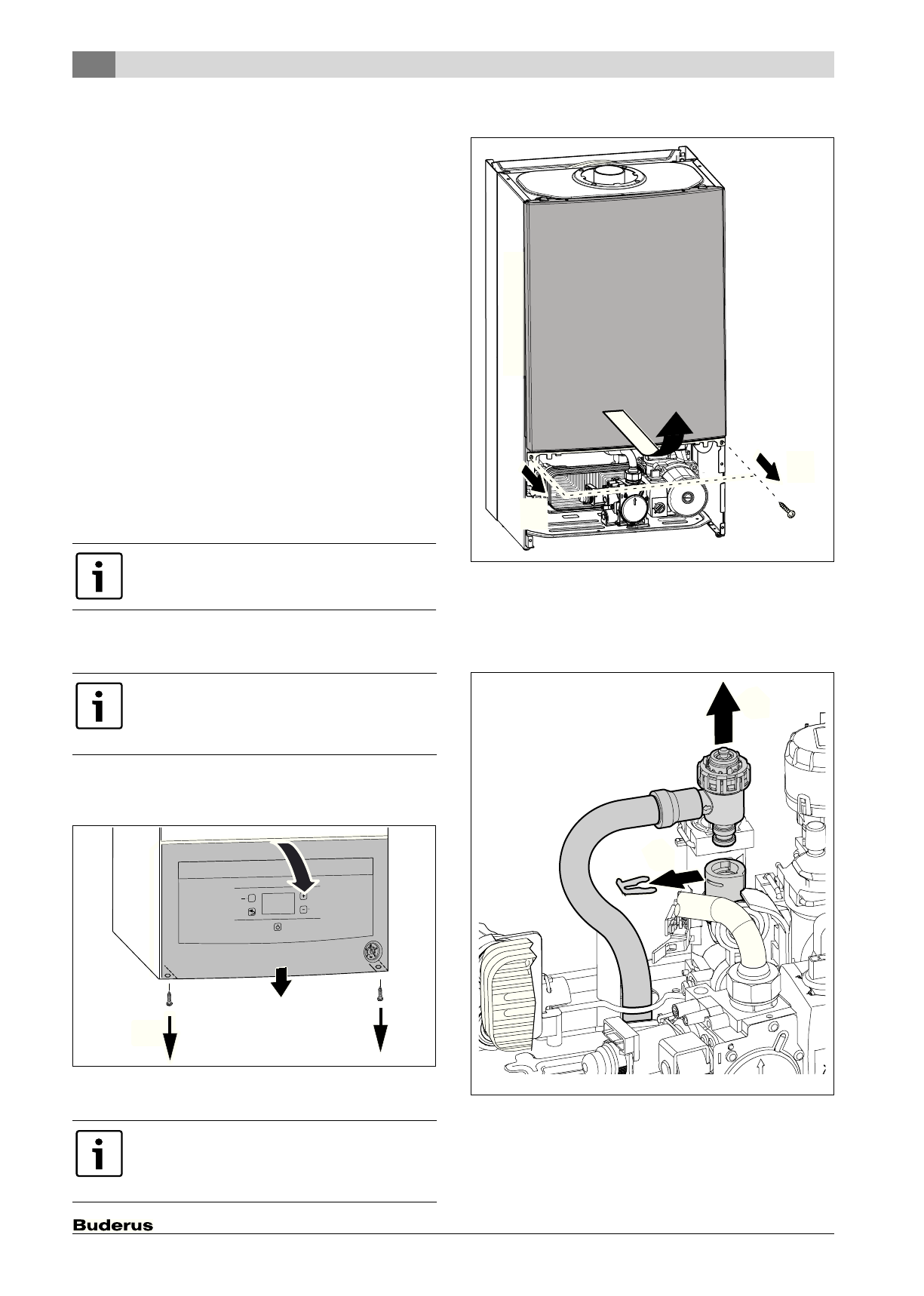 Buderus