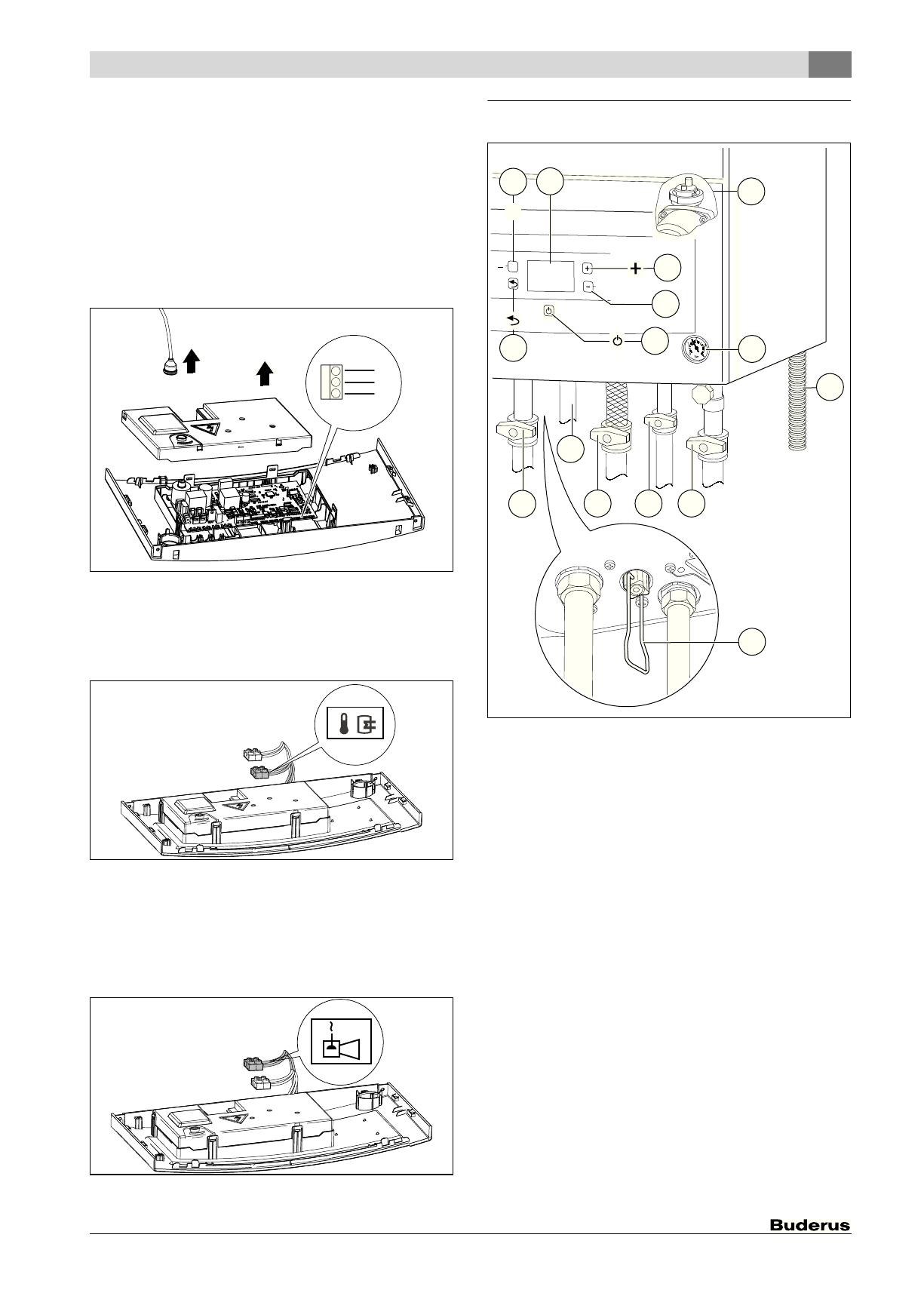 Buderus