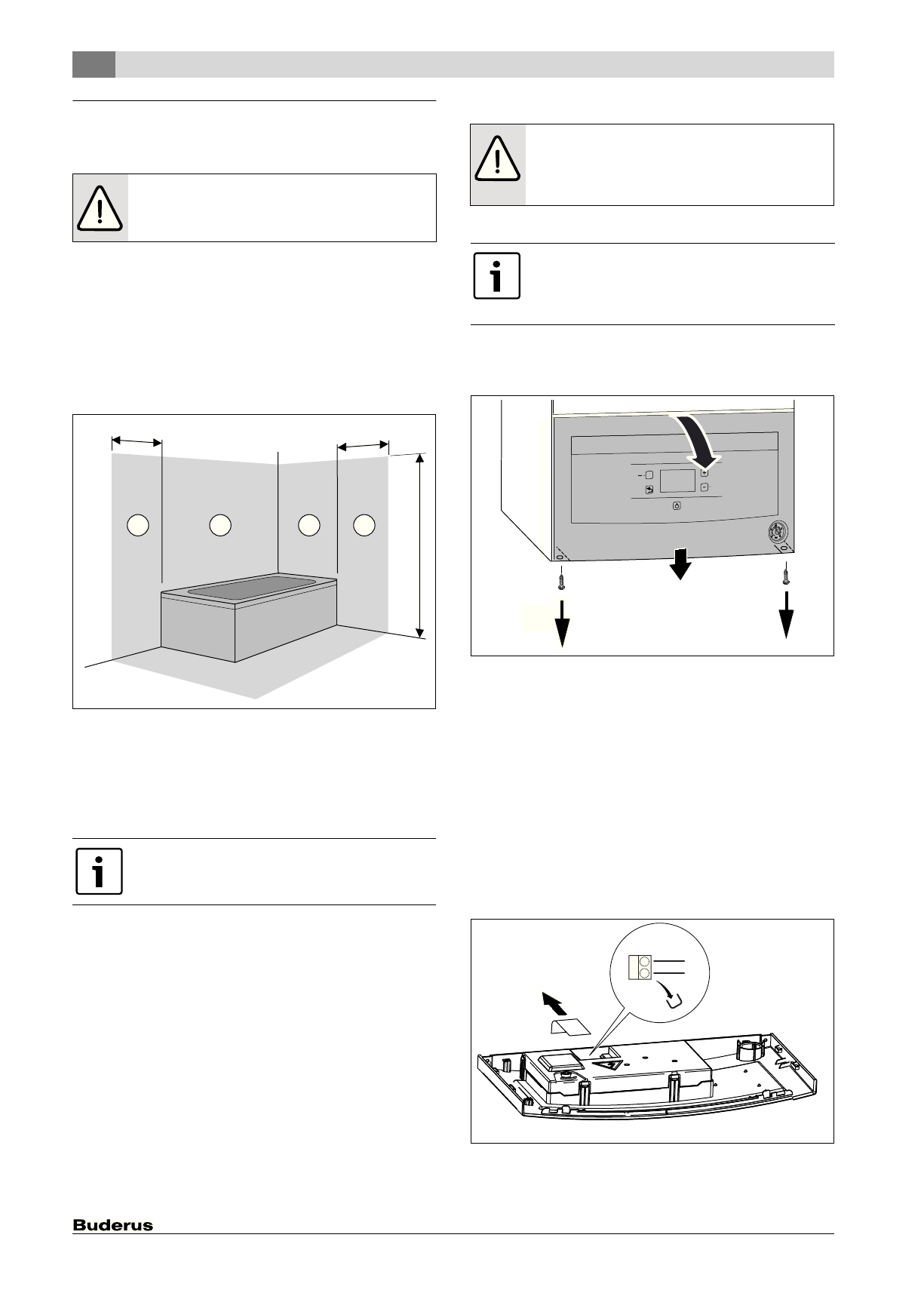 Buderus