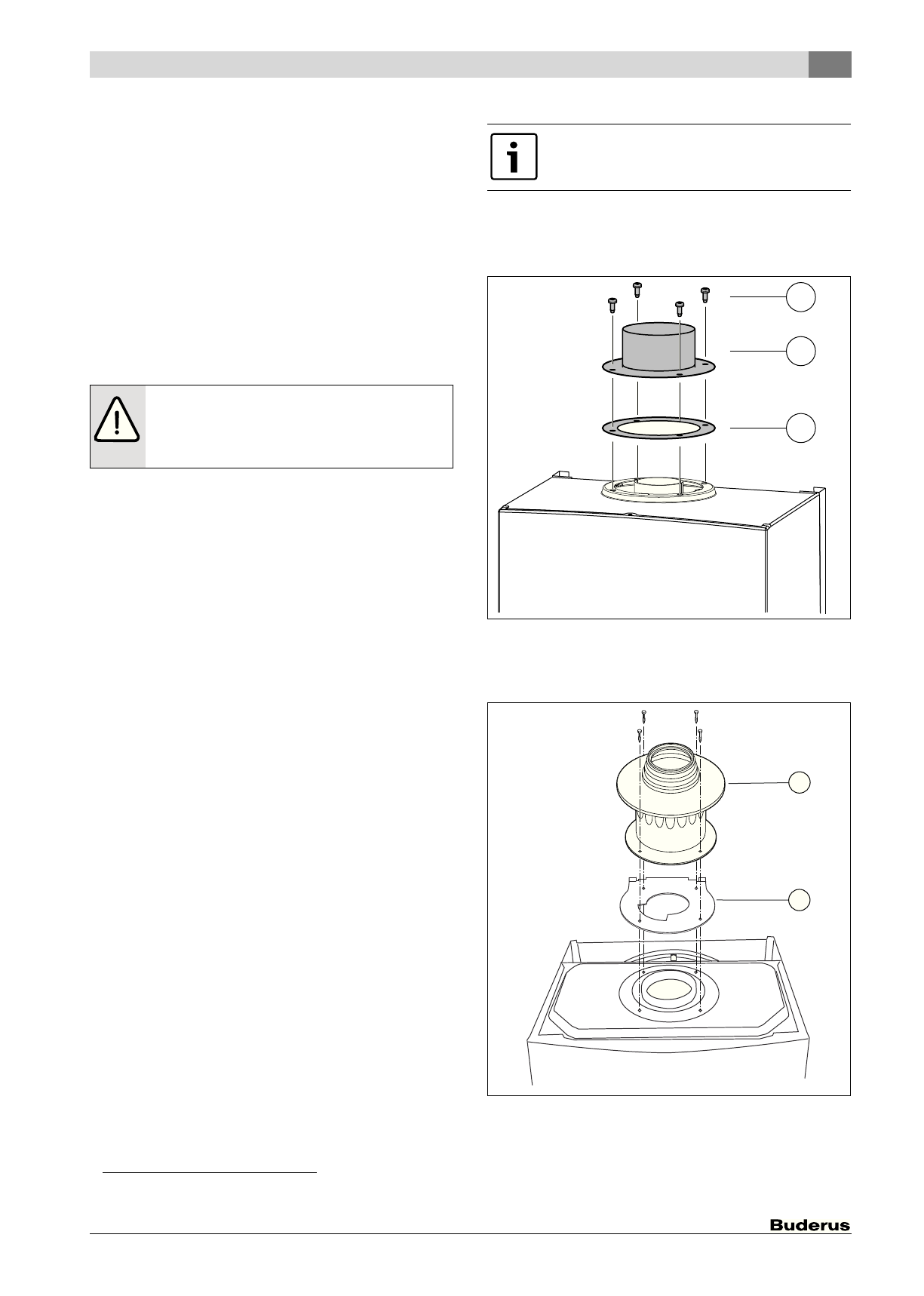 Buderus