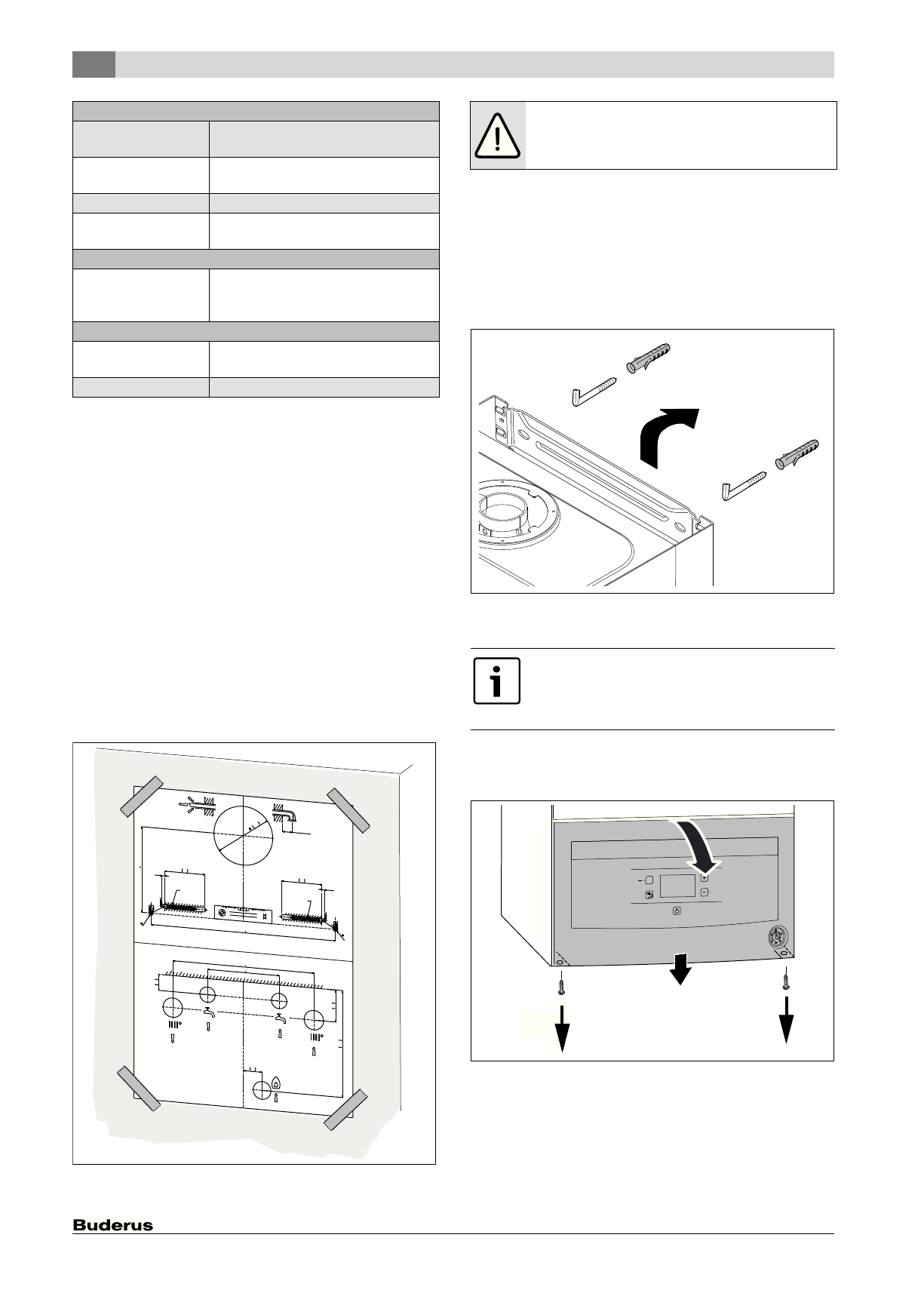 Buderus