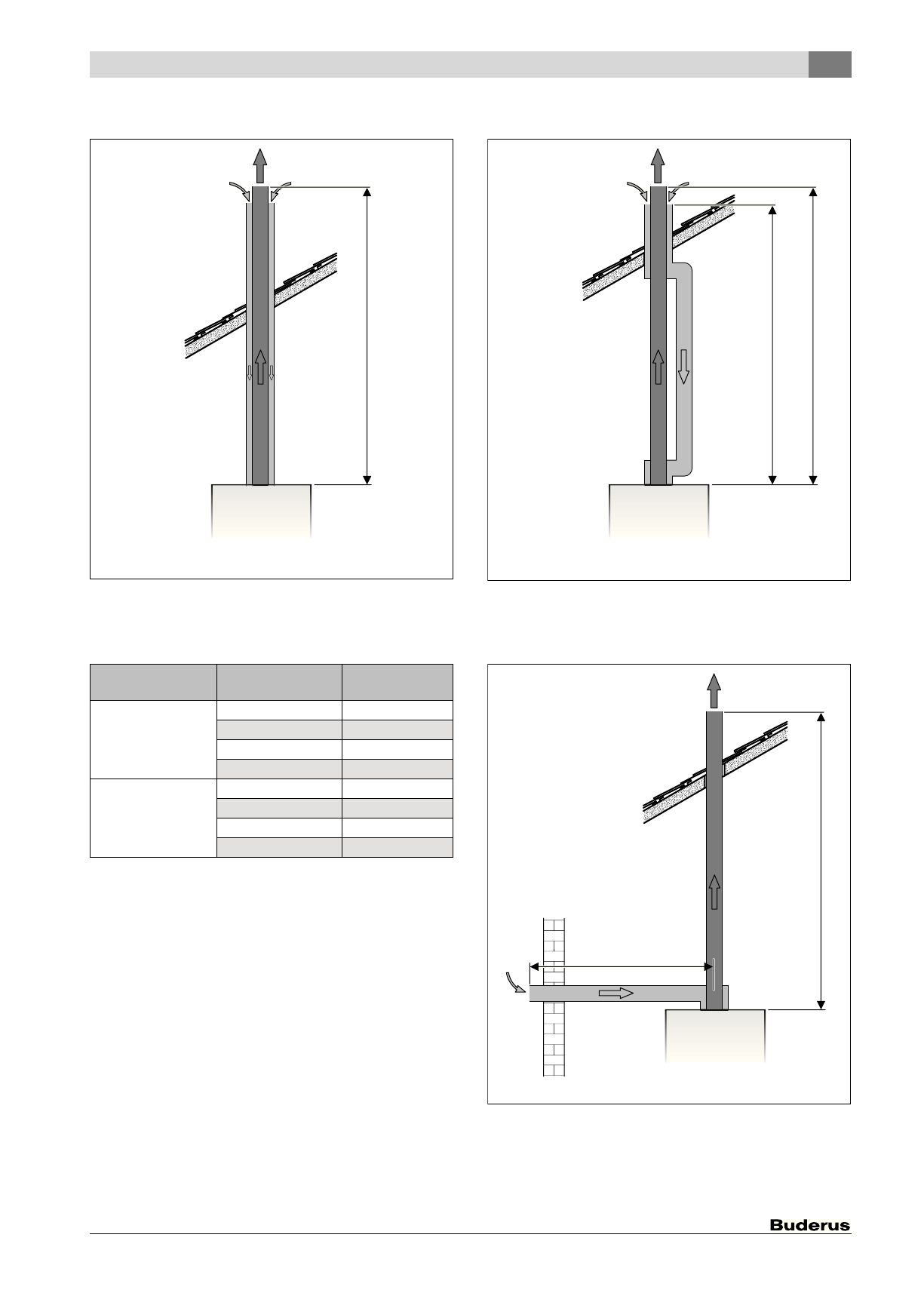 Buderus