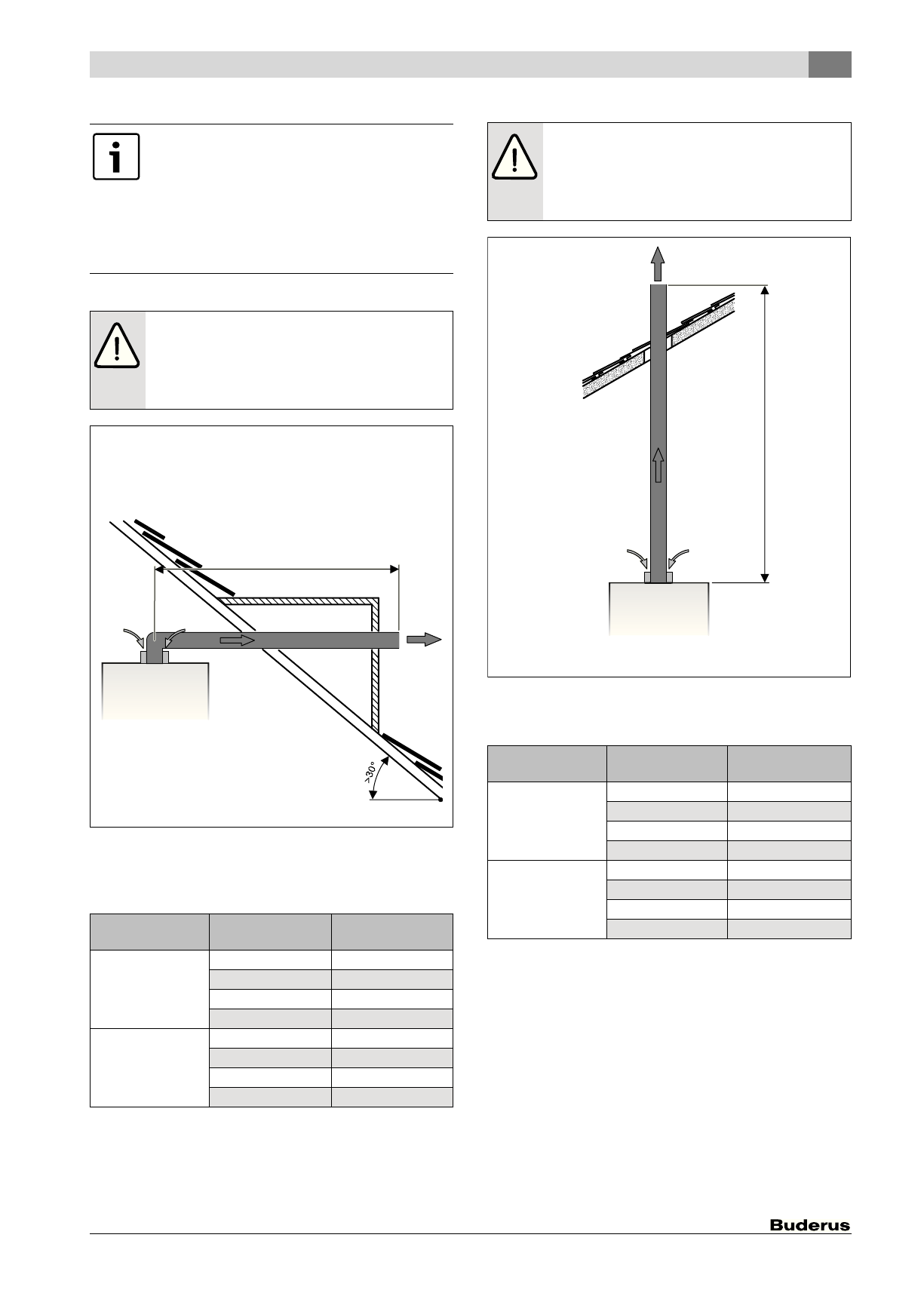 >30°

Buderus