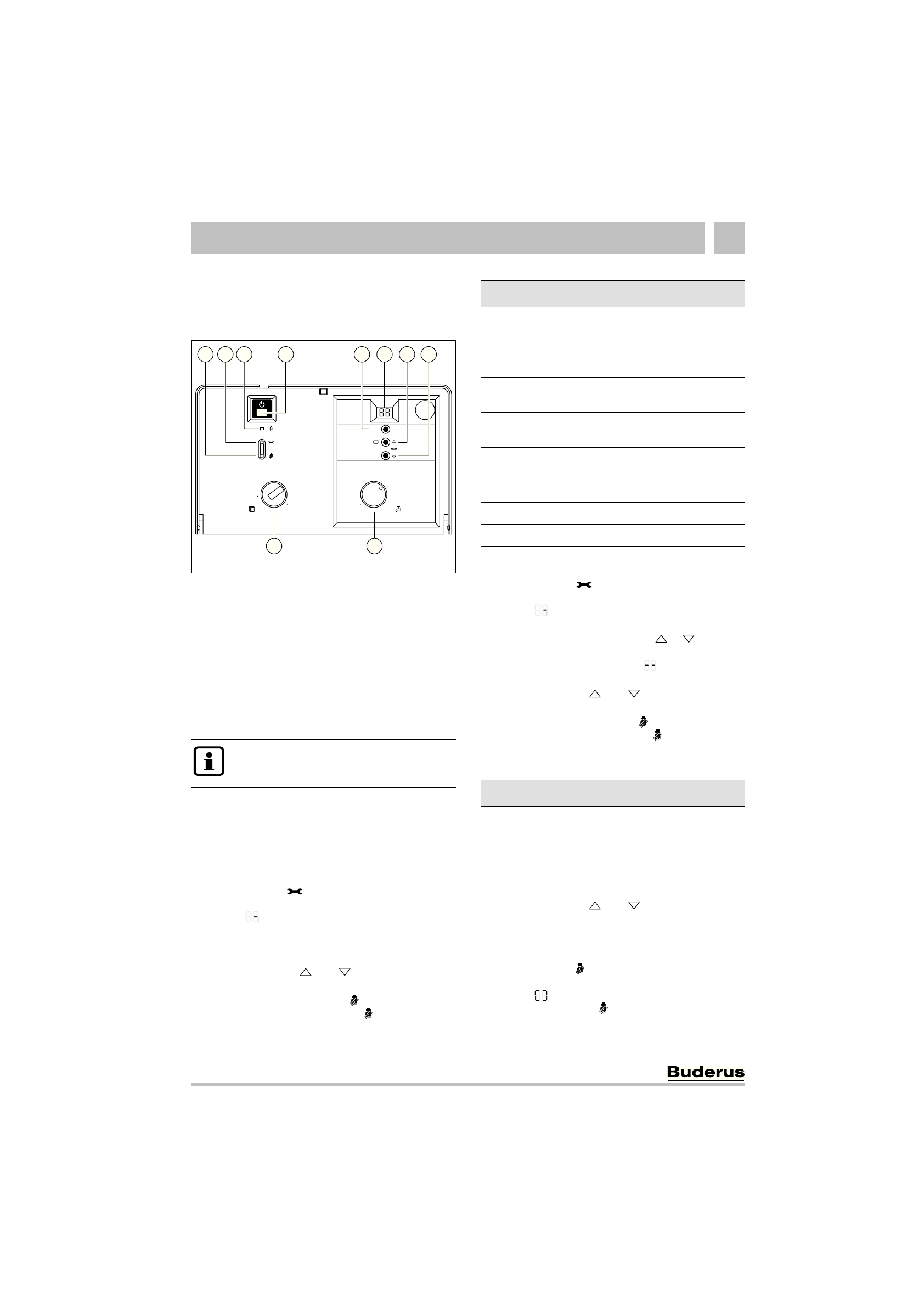 Buderus