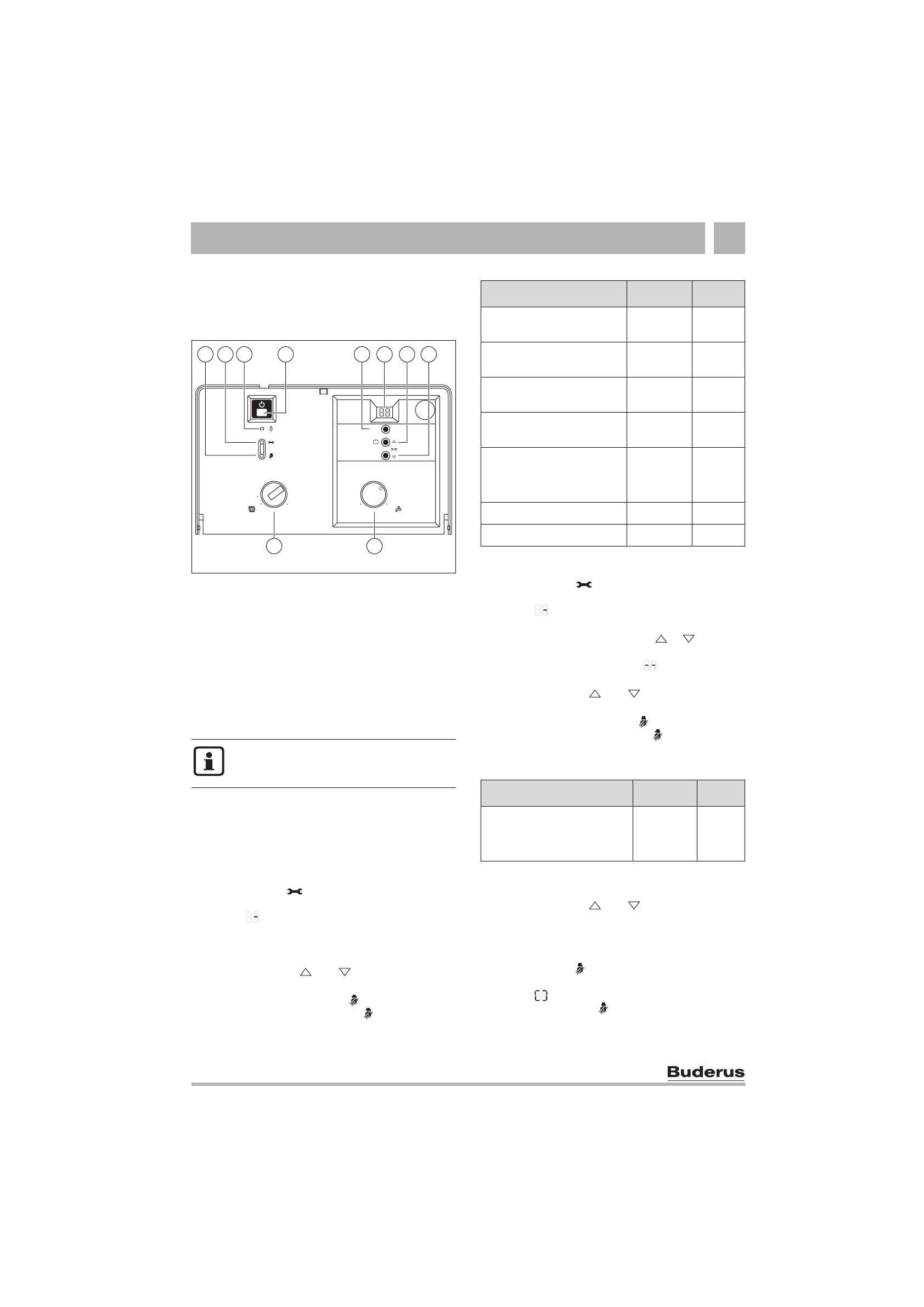 Buderus