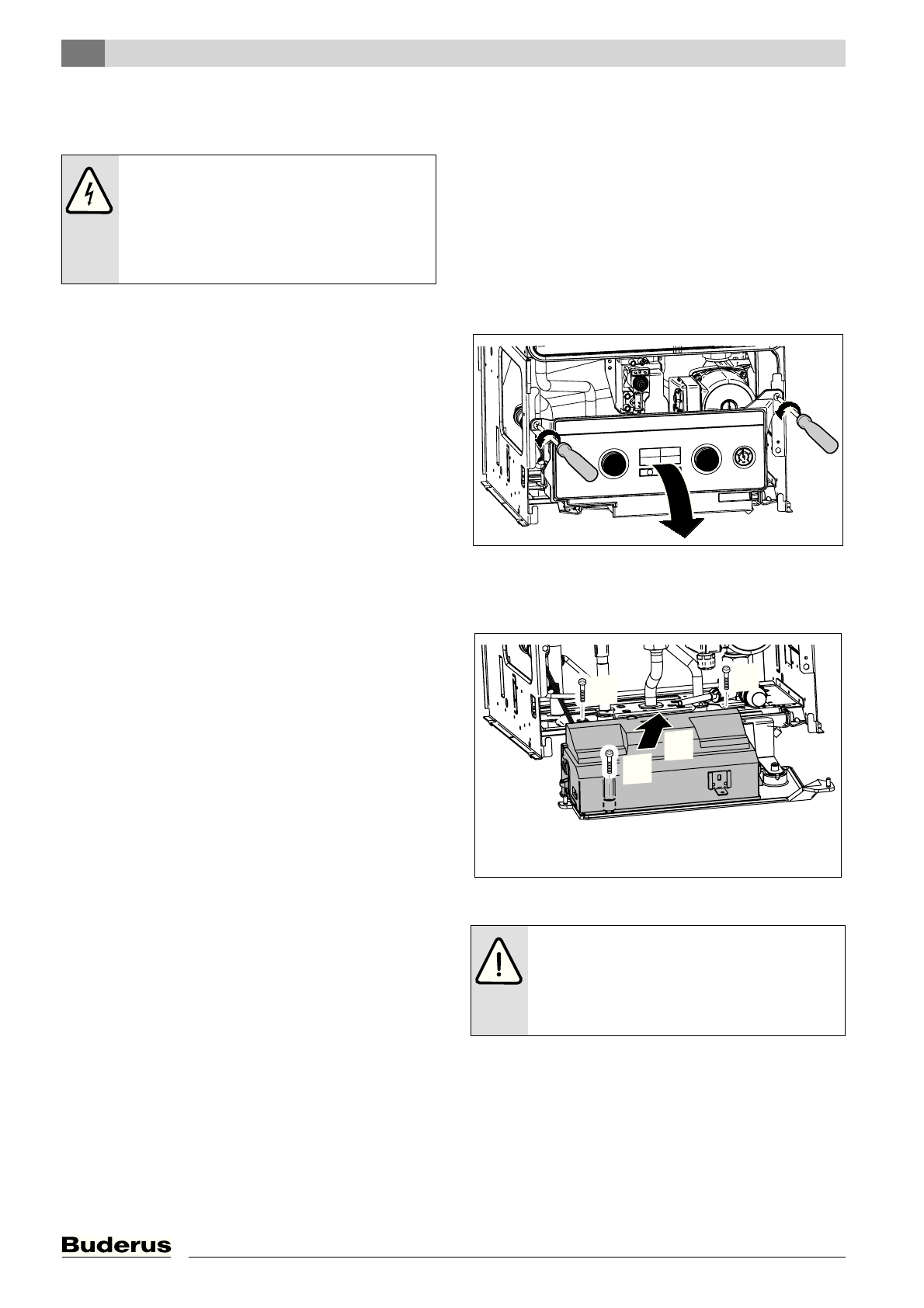 Buderus