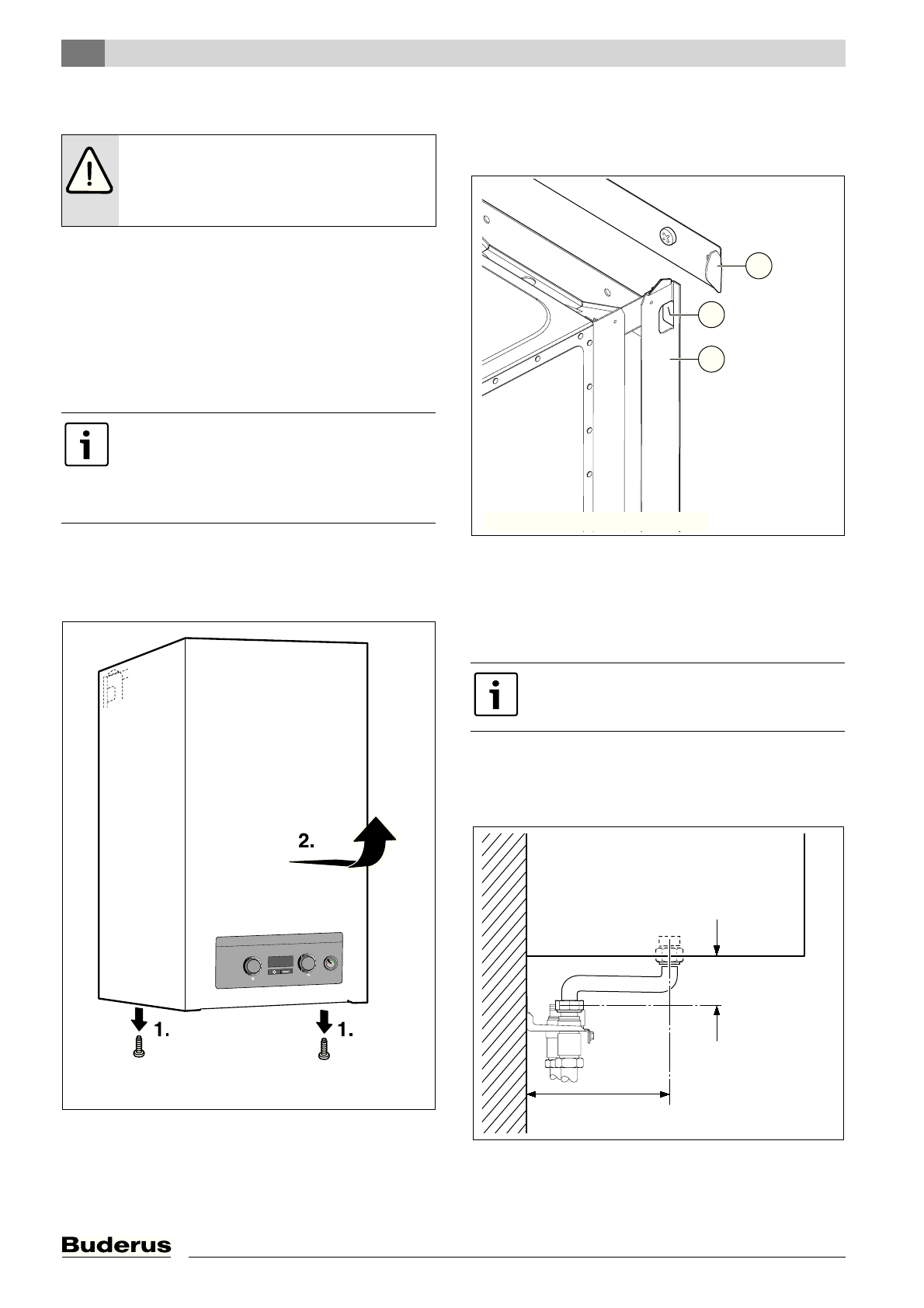 2.

1.

1.

Buderus