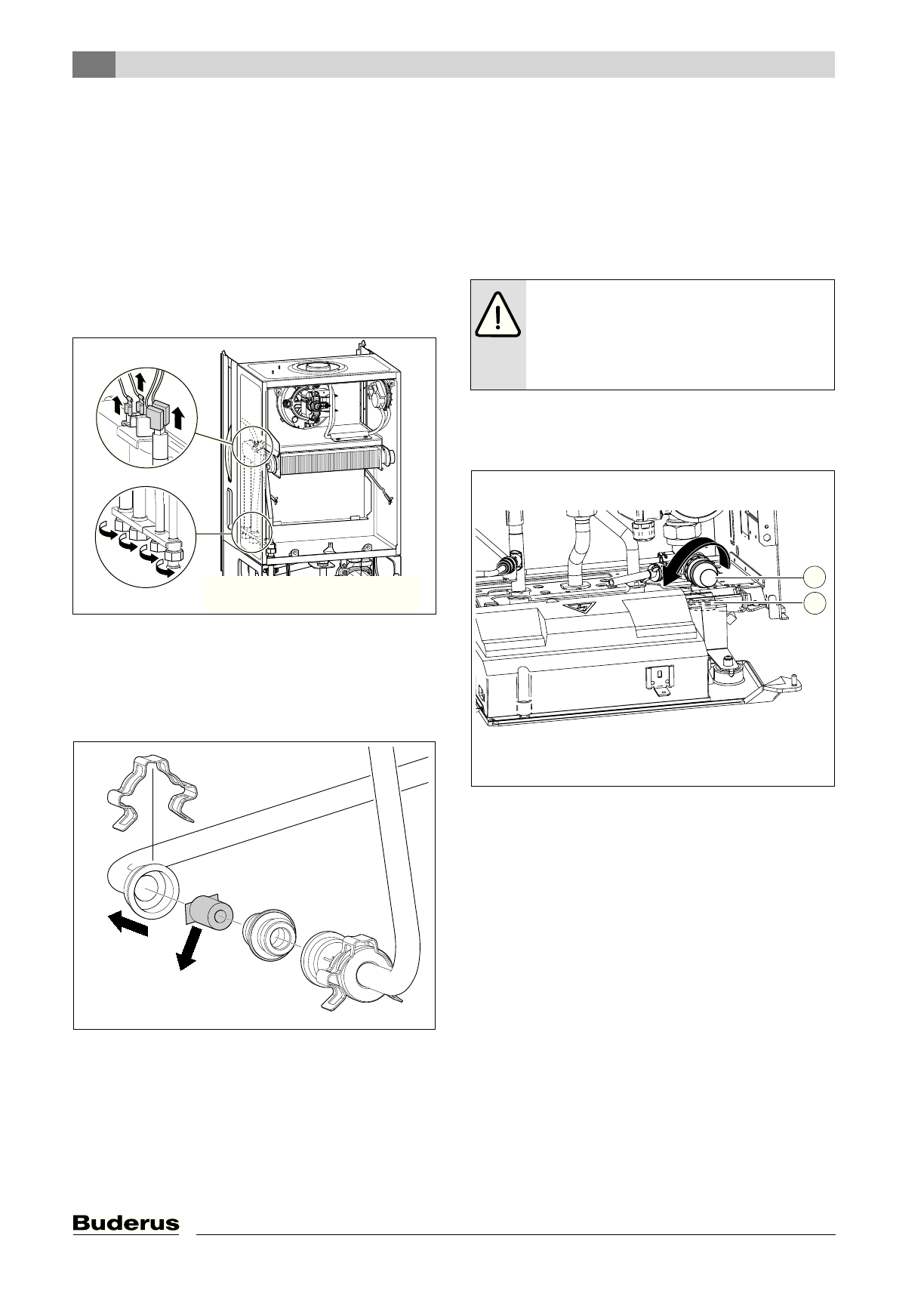 Buderus