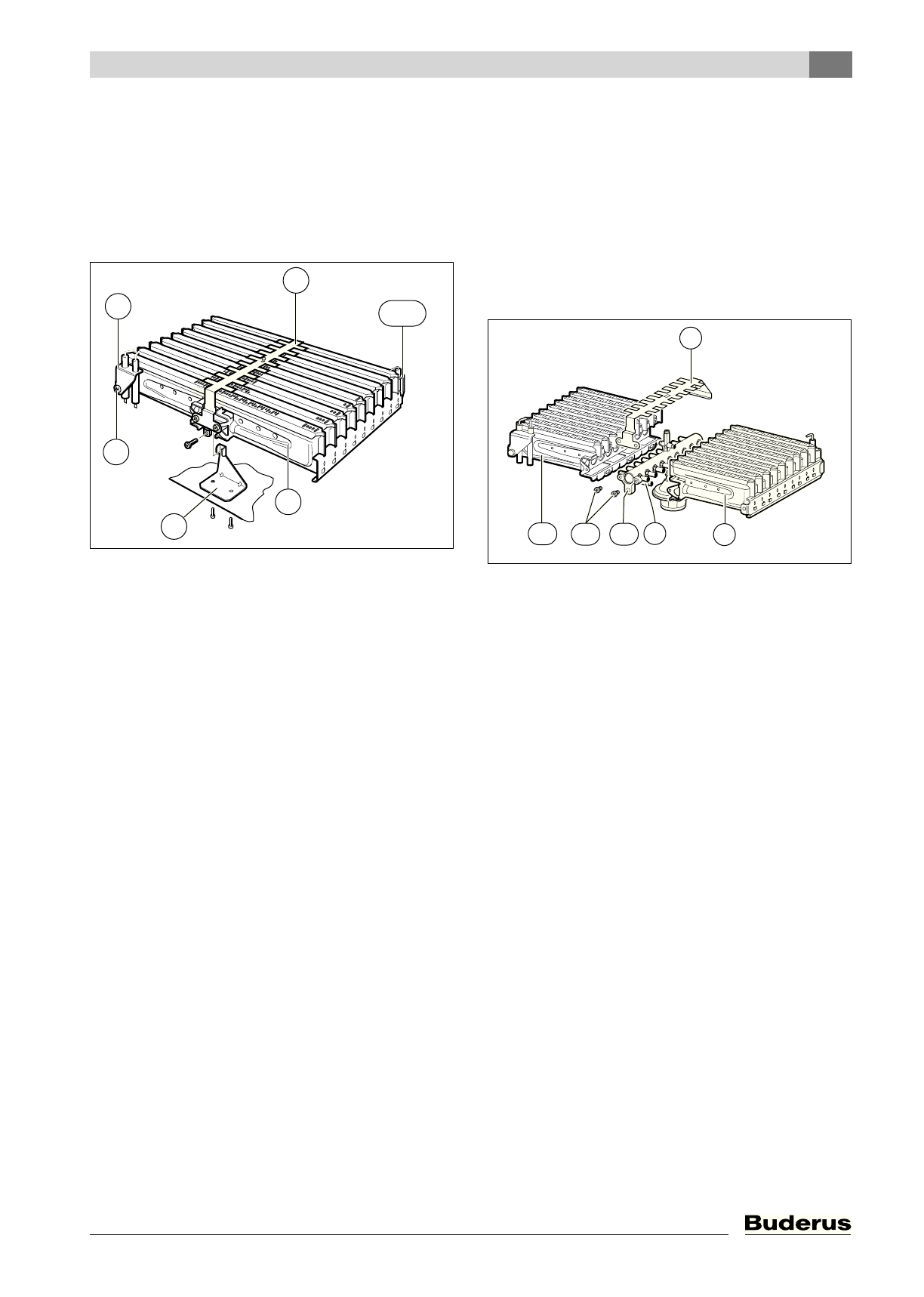 Buderus