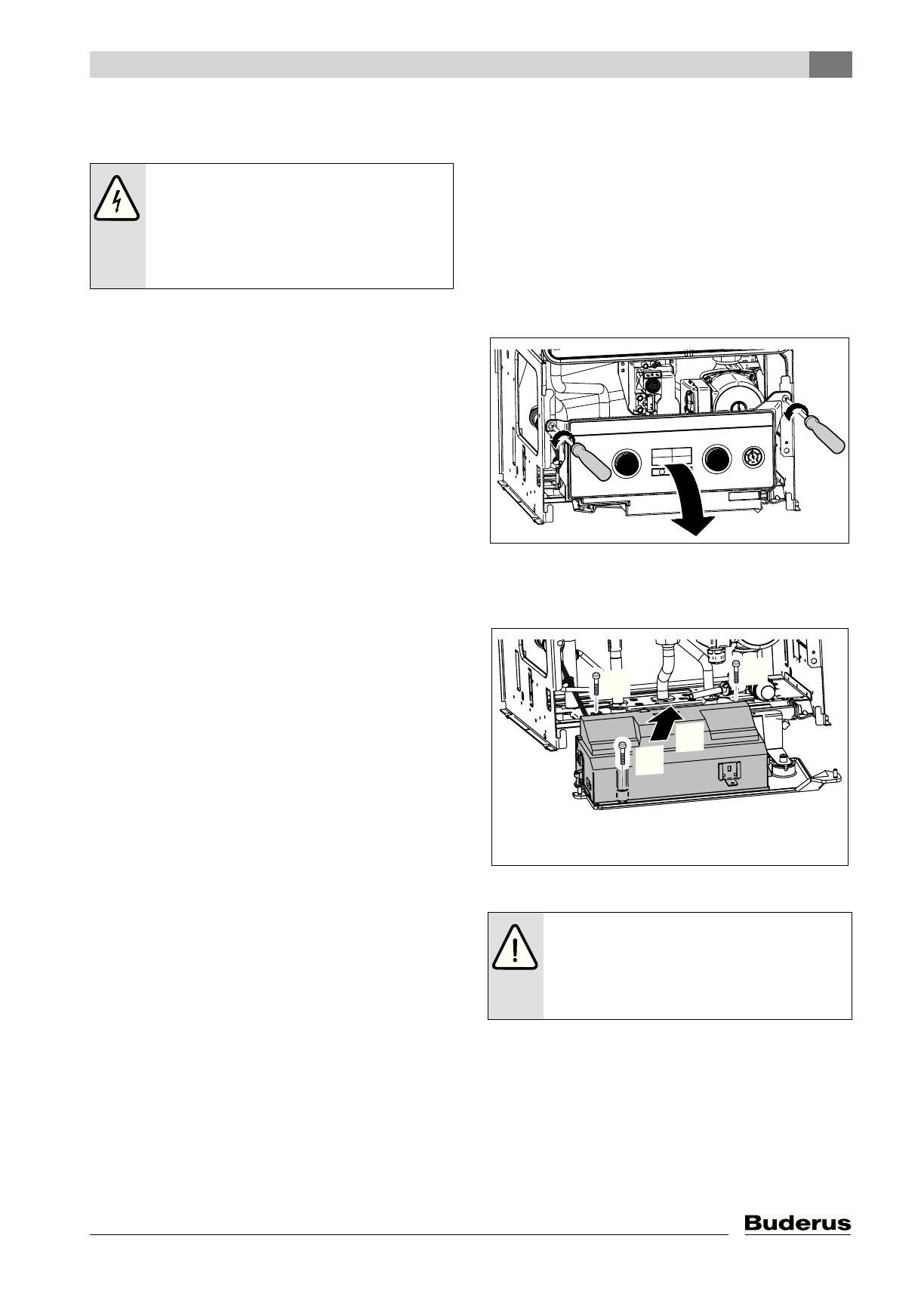 Buderus