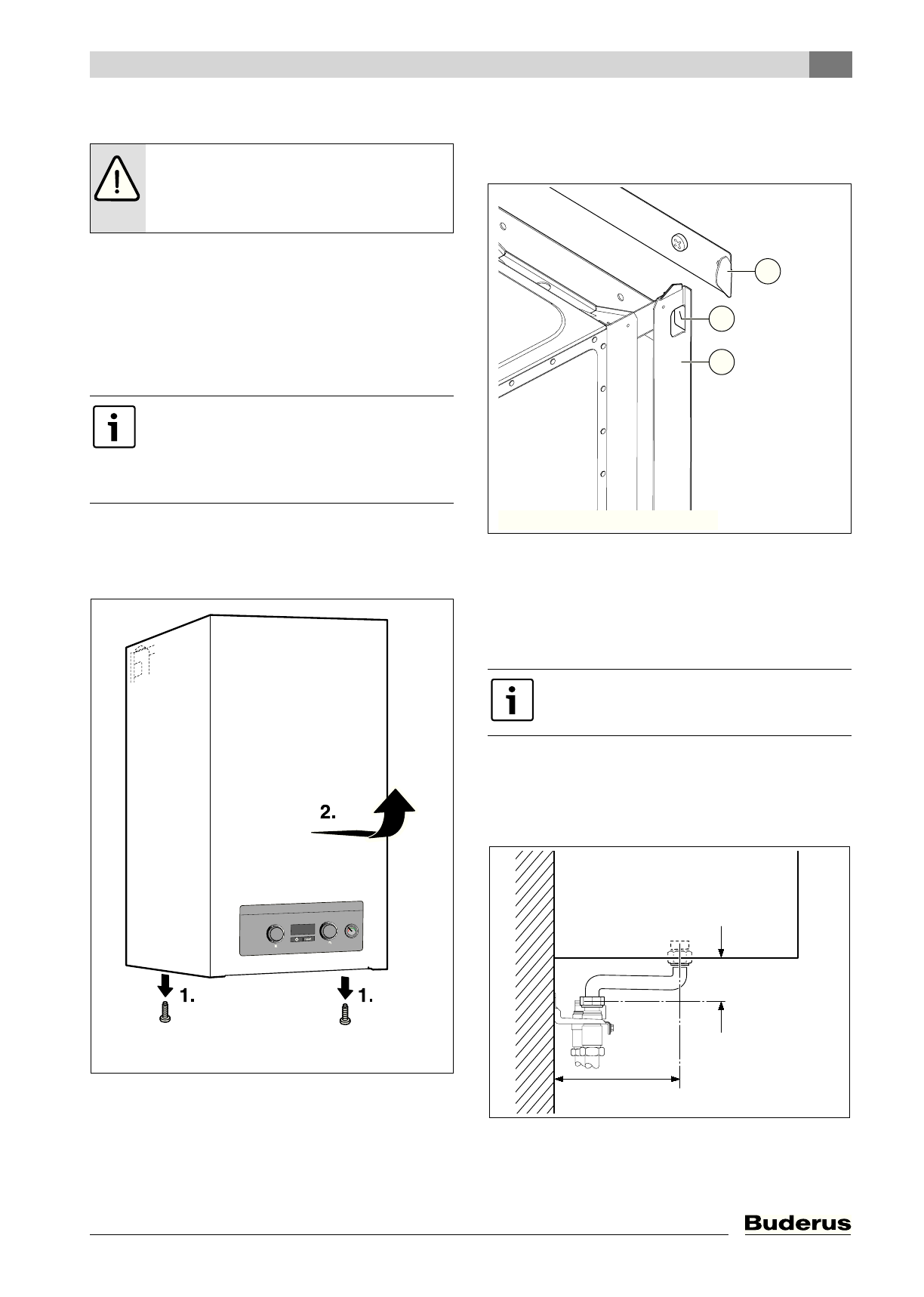 2.

1.

1.

Buderus