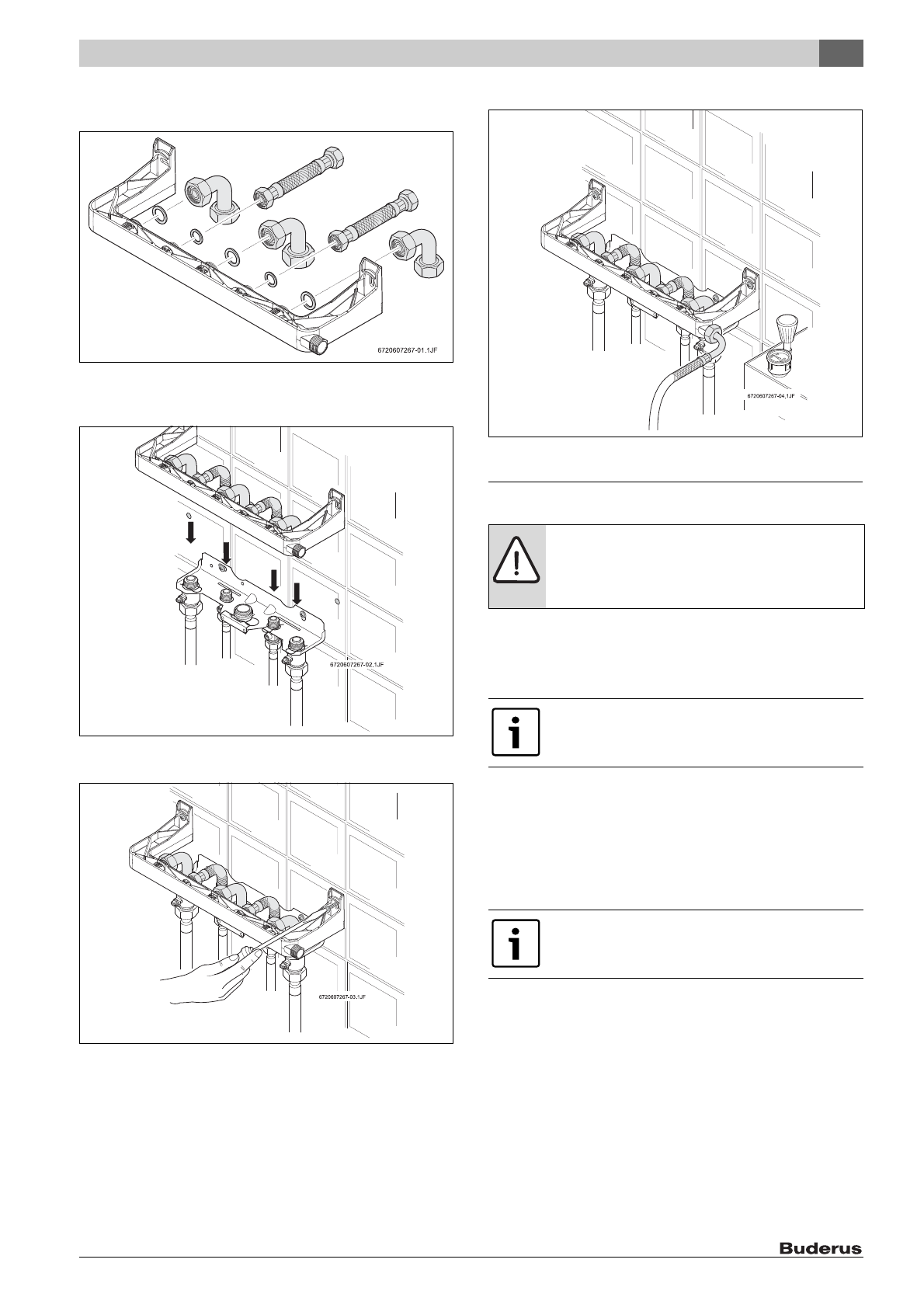 6720607267-01.1JF

6720607267-02.1JF

6720607267-03.1JF

6720607267-04.1JF

Buderus