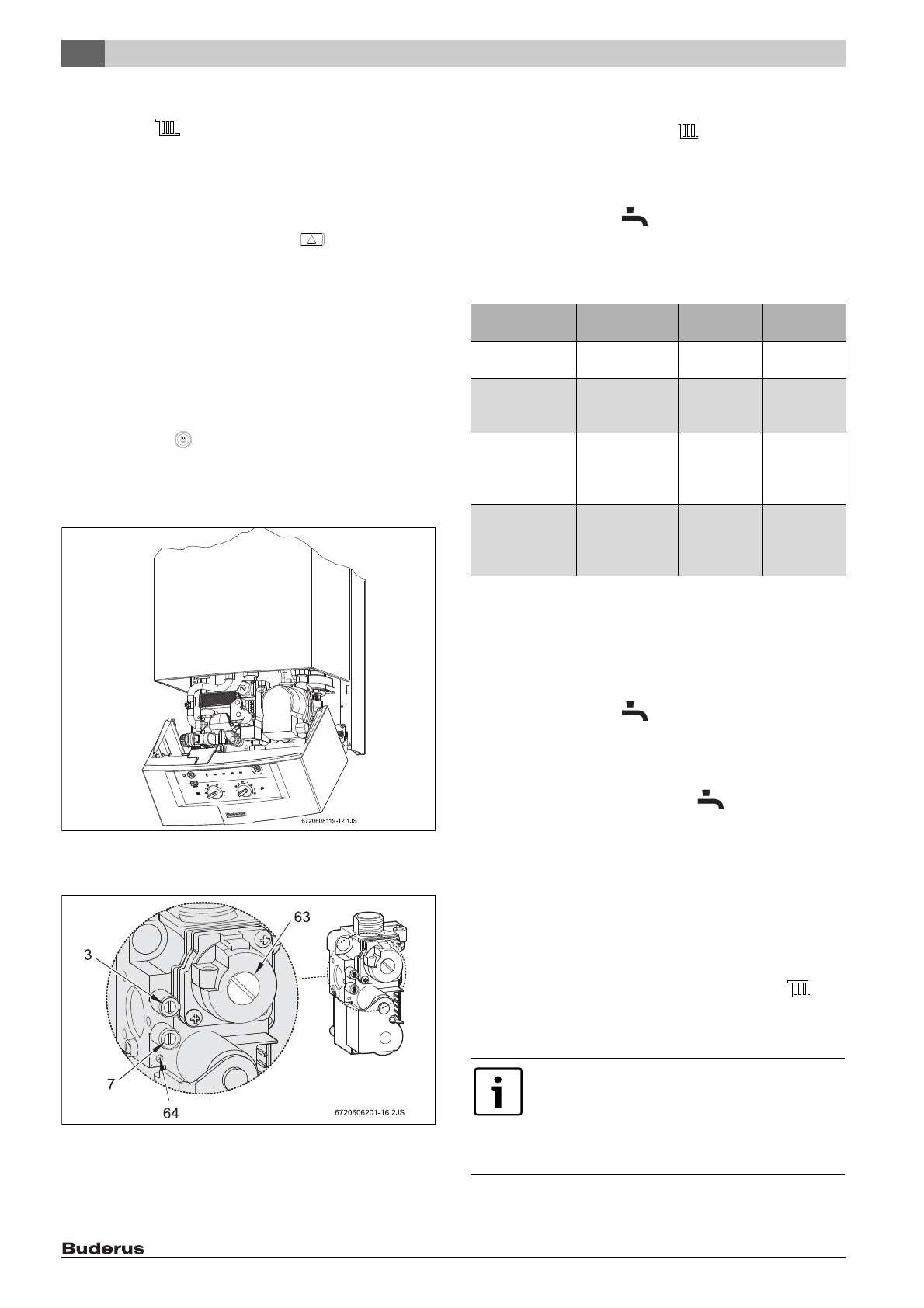 6720608119-12.1JS

63

3

7

64

6720606201-16.2JS

Buderus