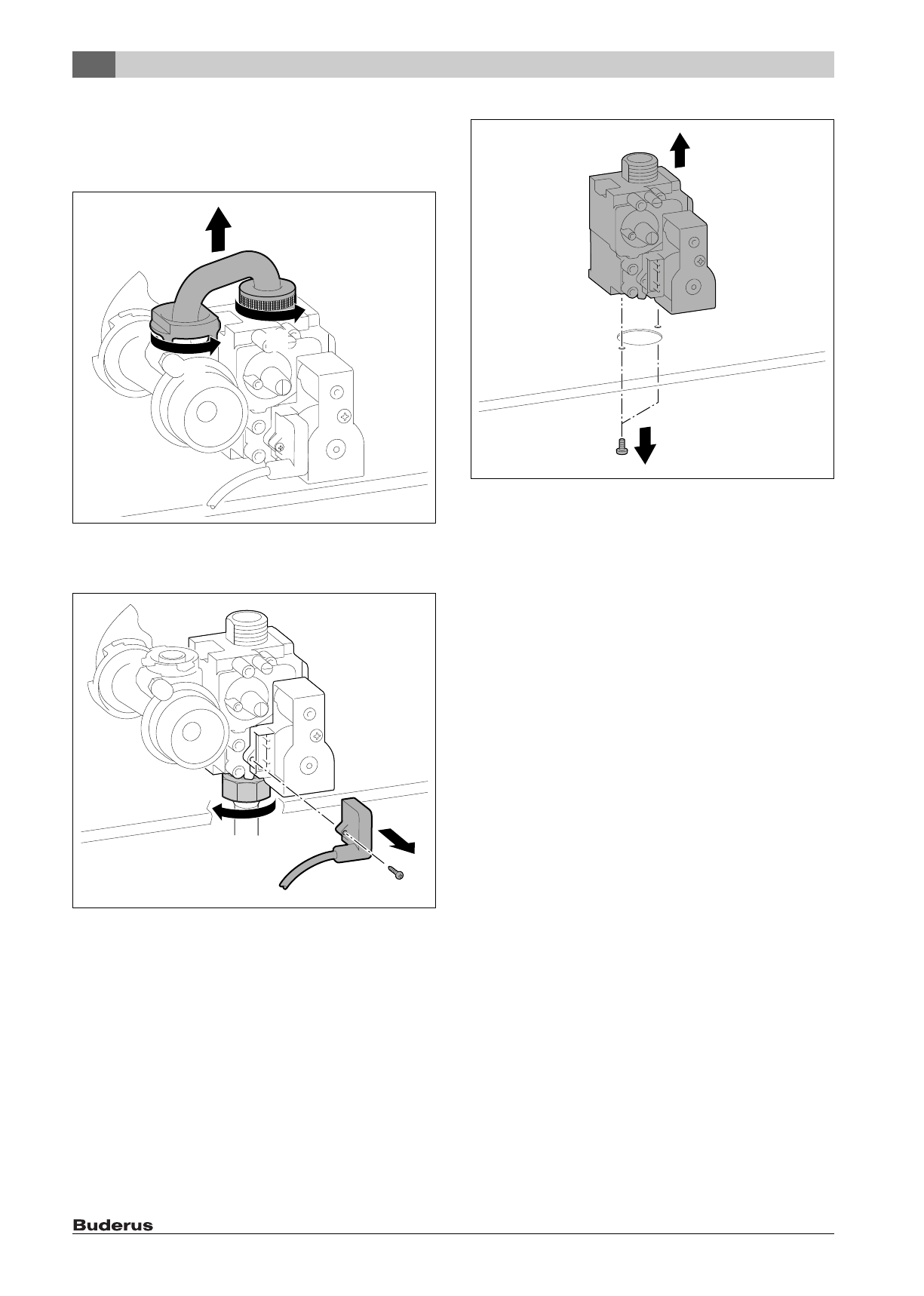 Buderus