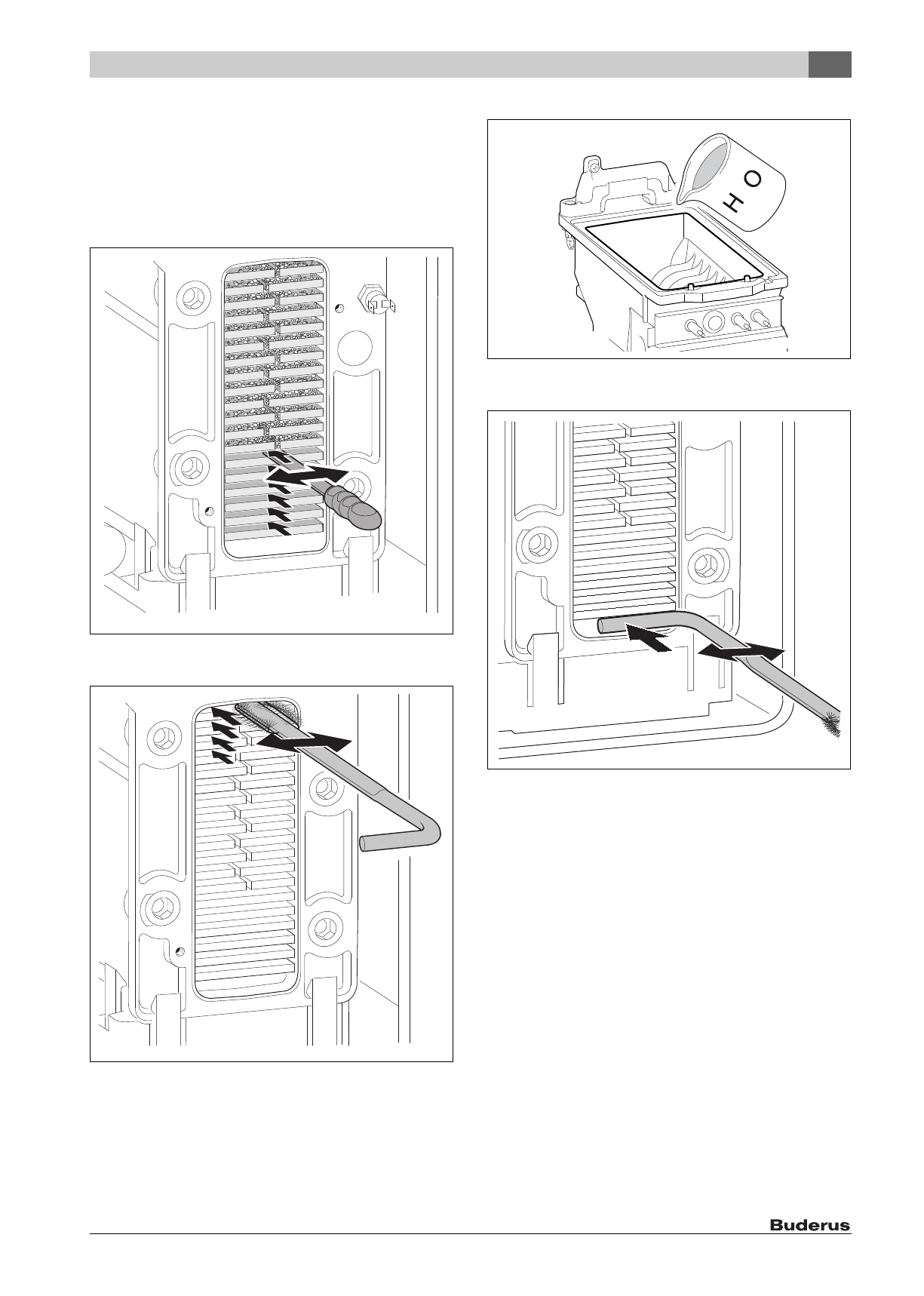 H O

Buderus