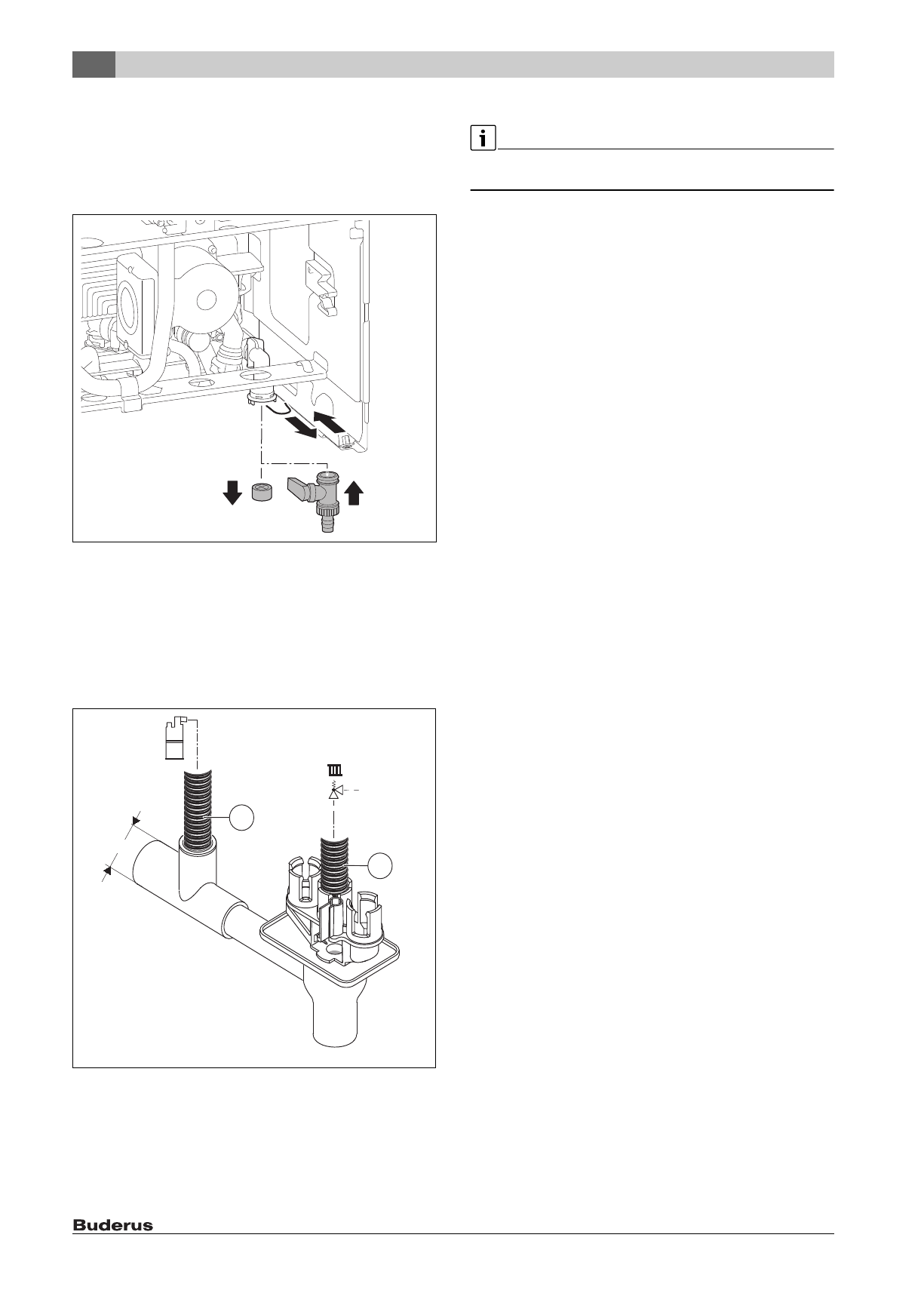 Buderus