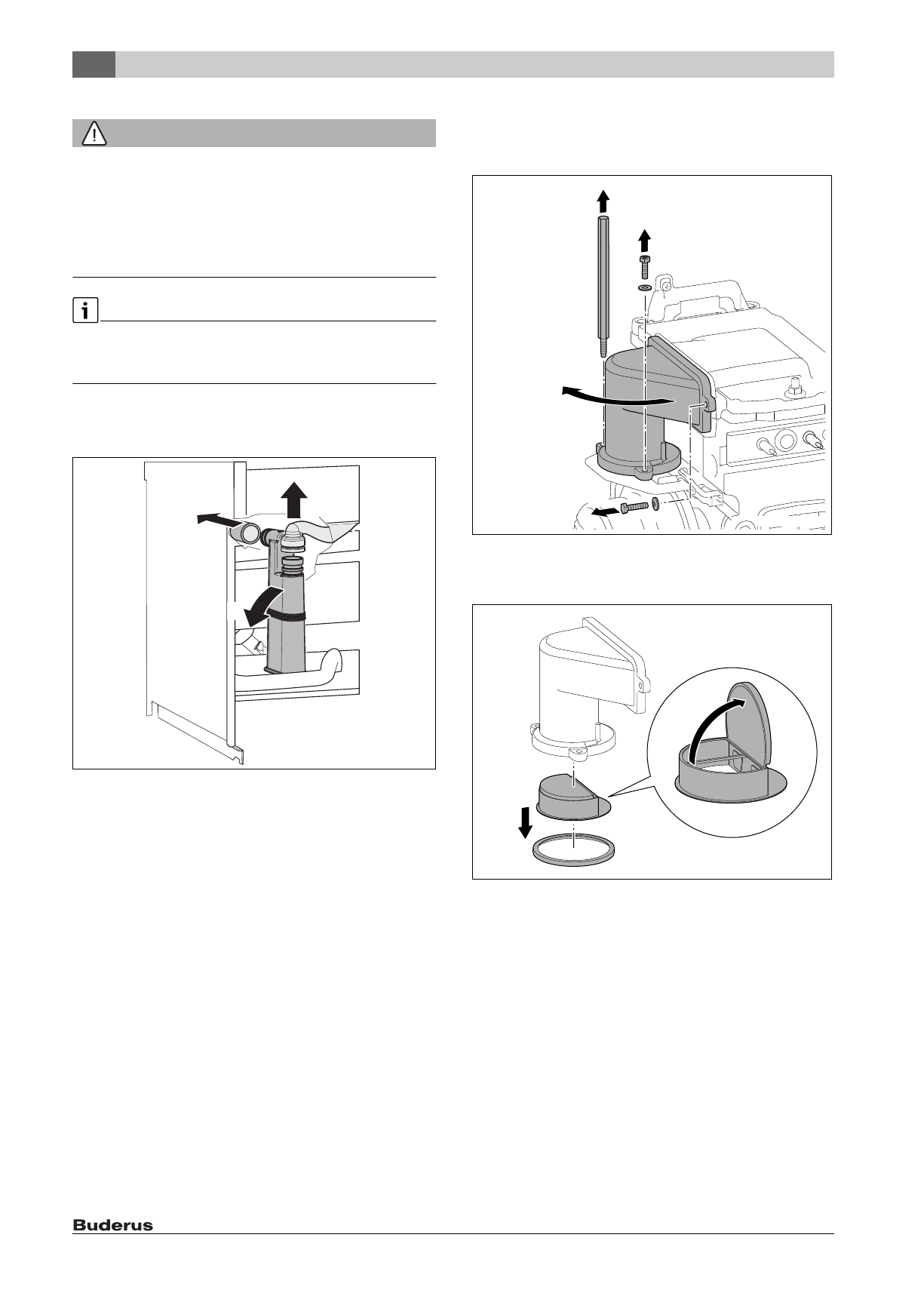 Buderus