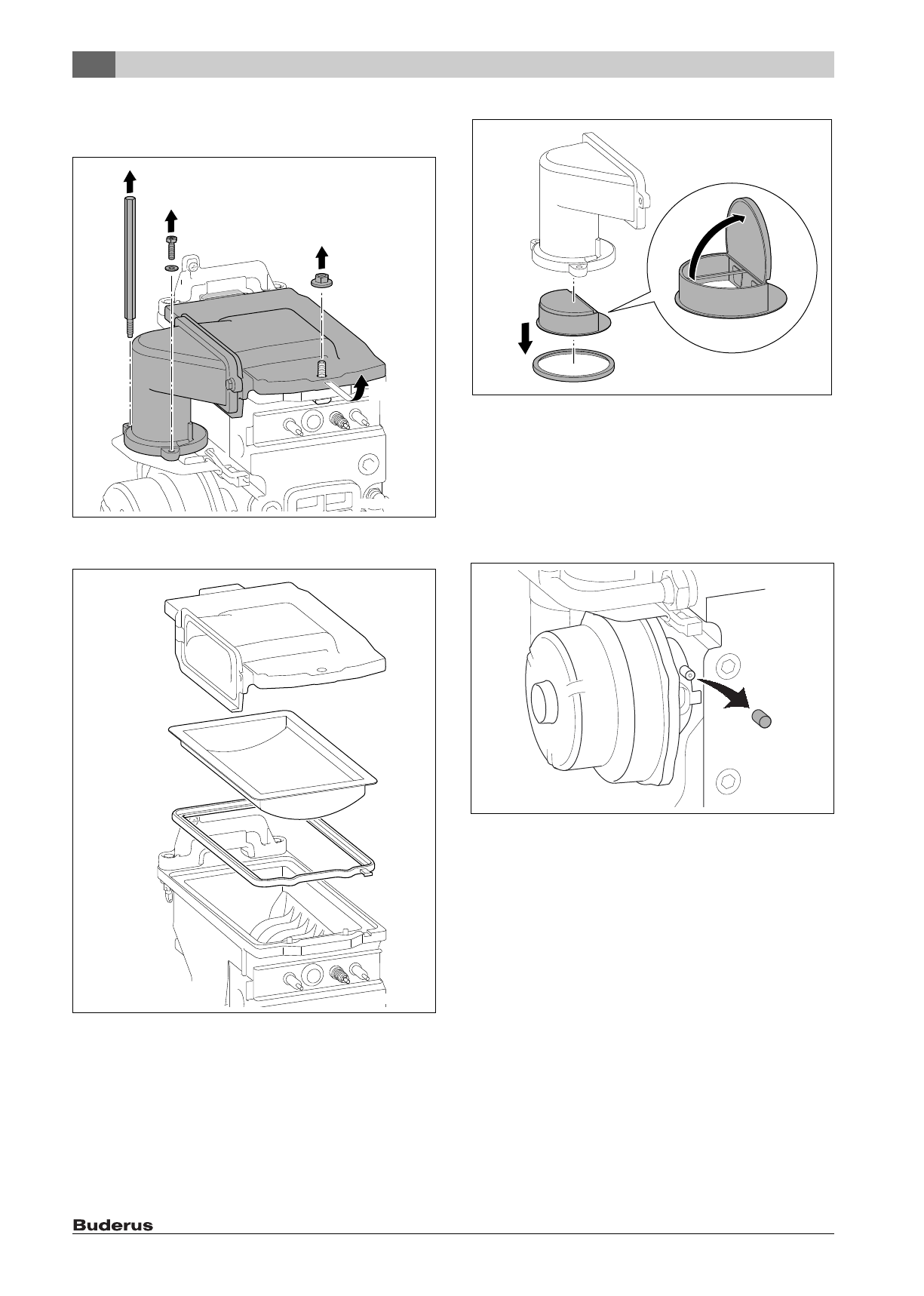 Buderus