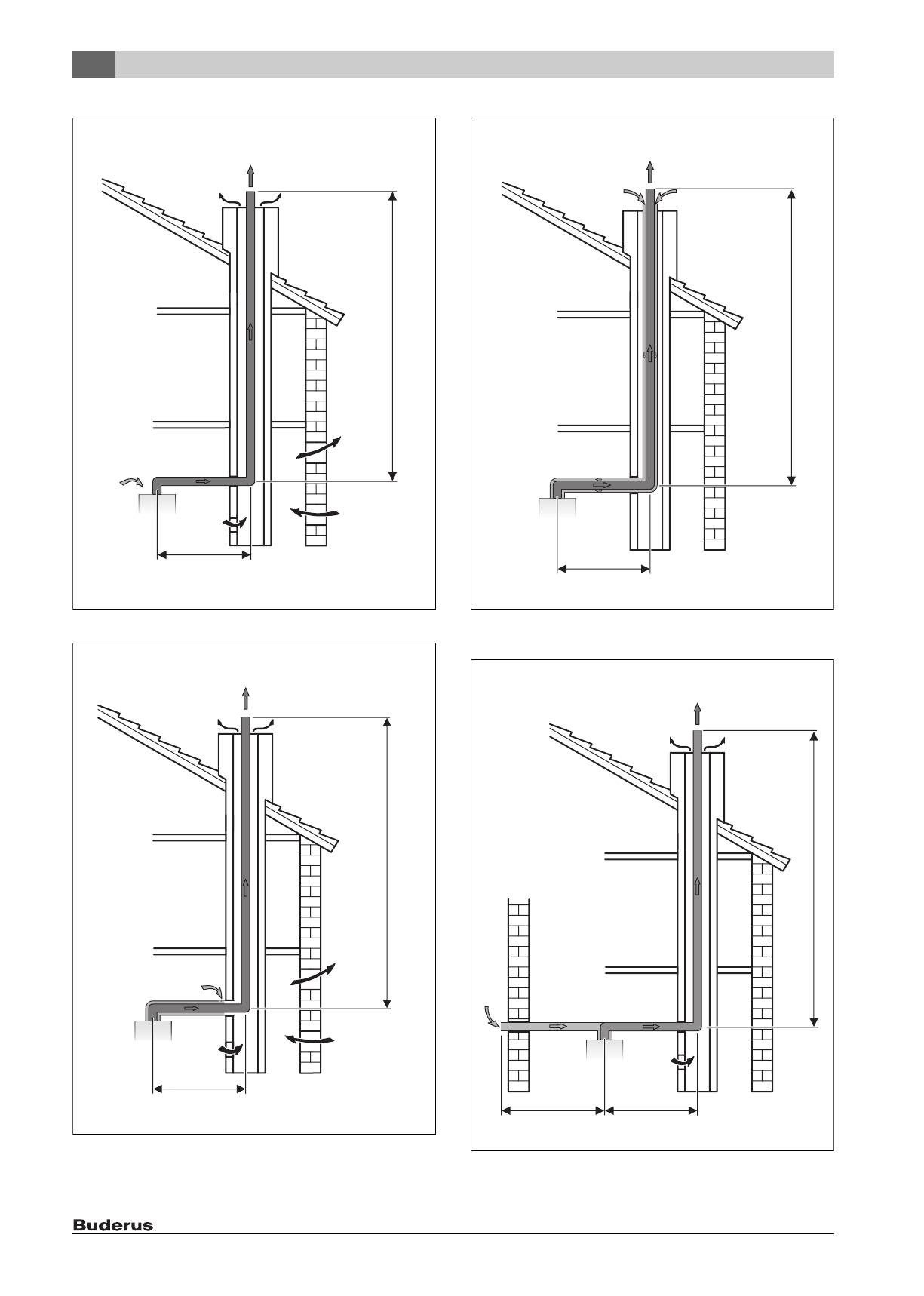 Buderus