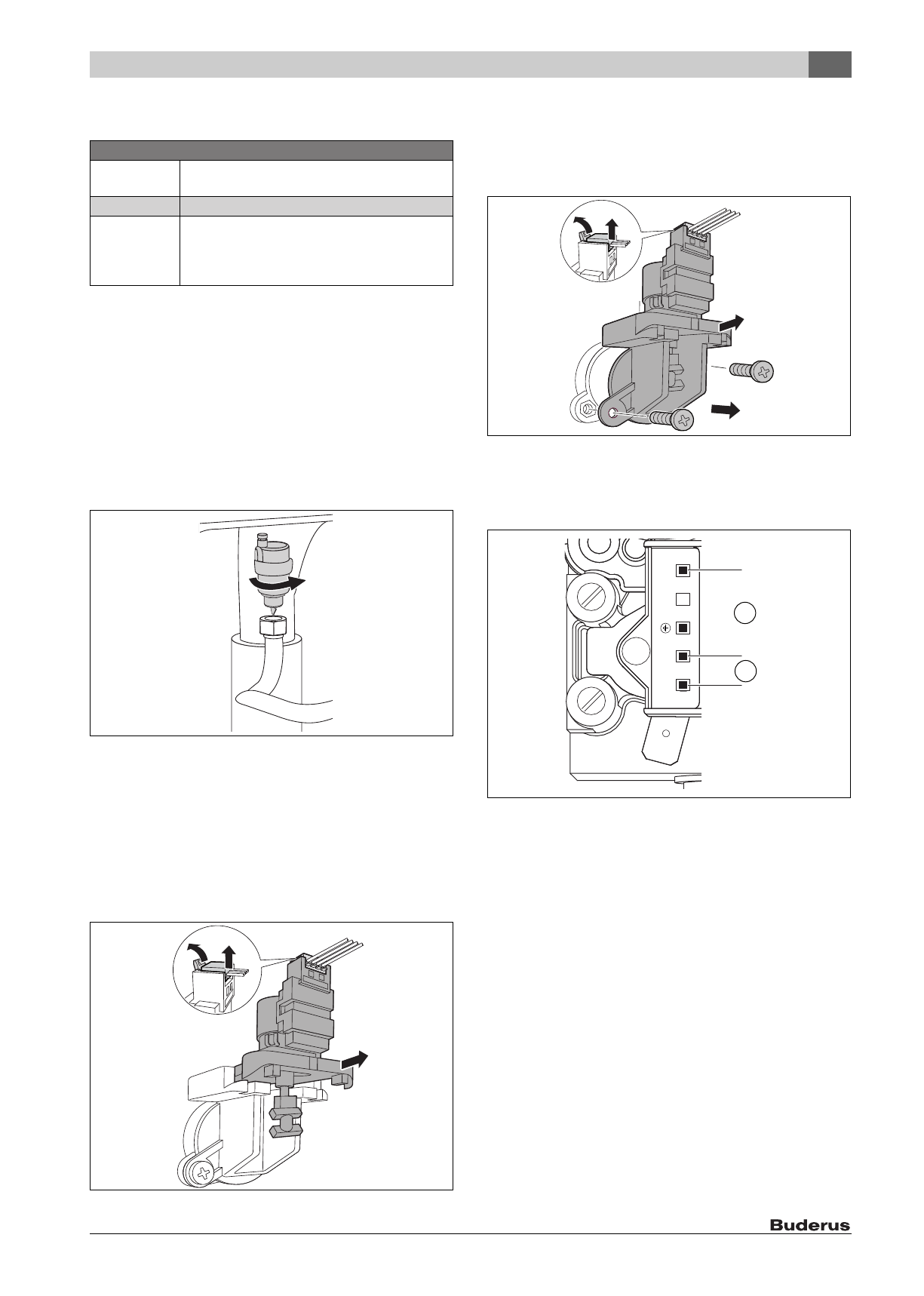 Buderus