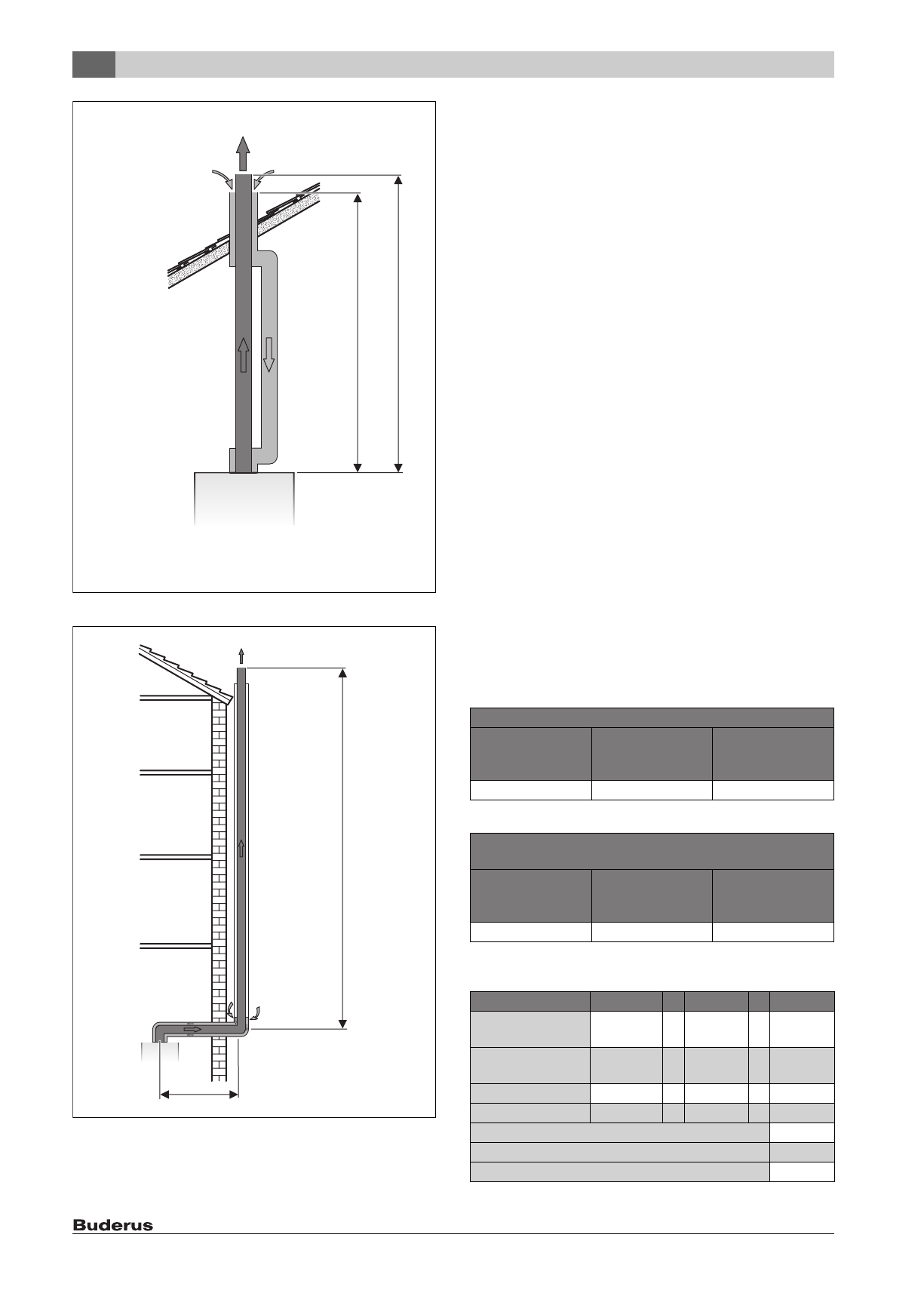 Buderus