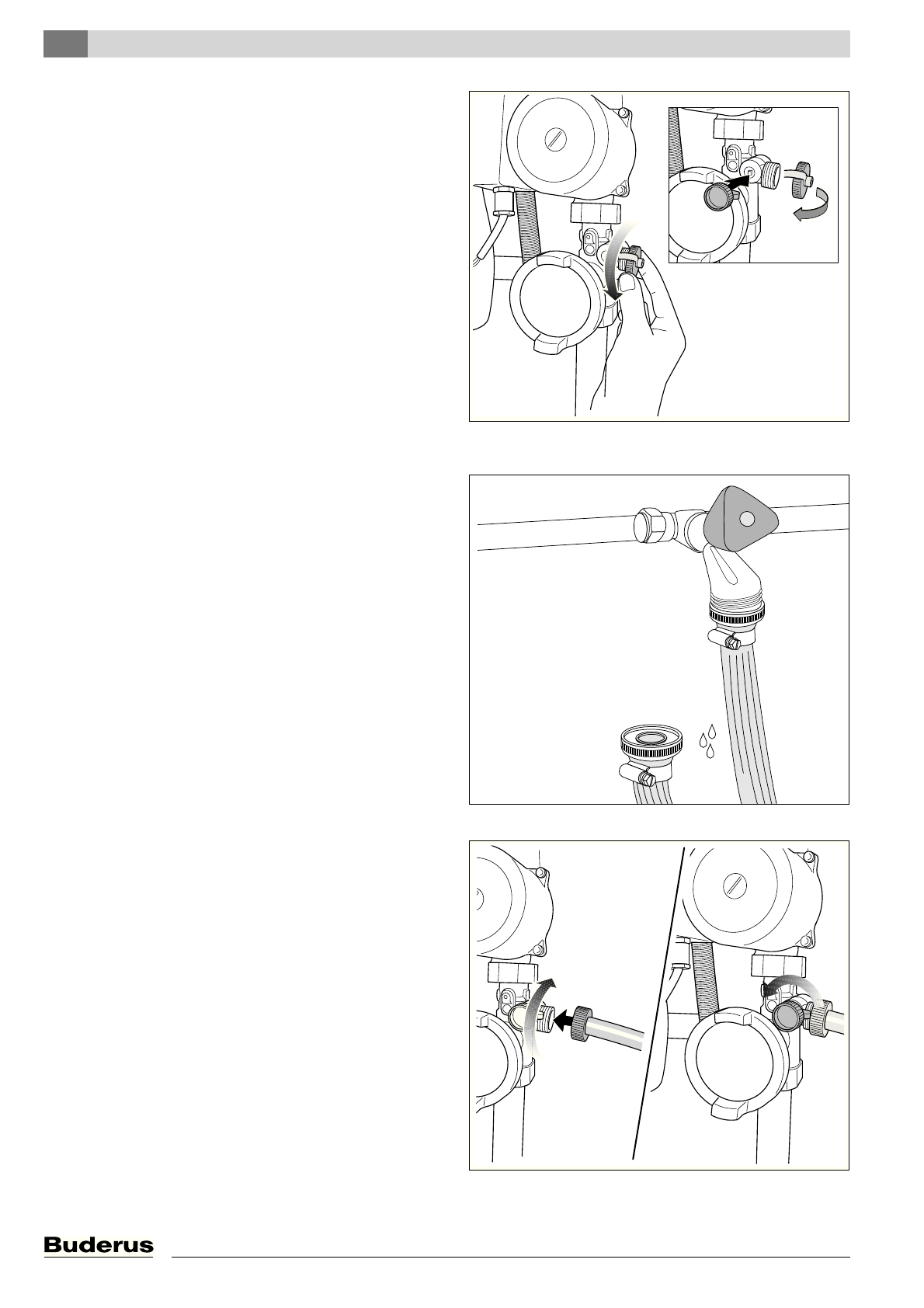 Buderus