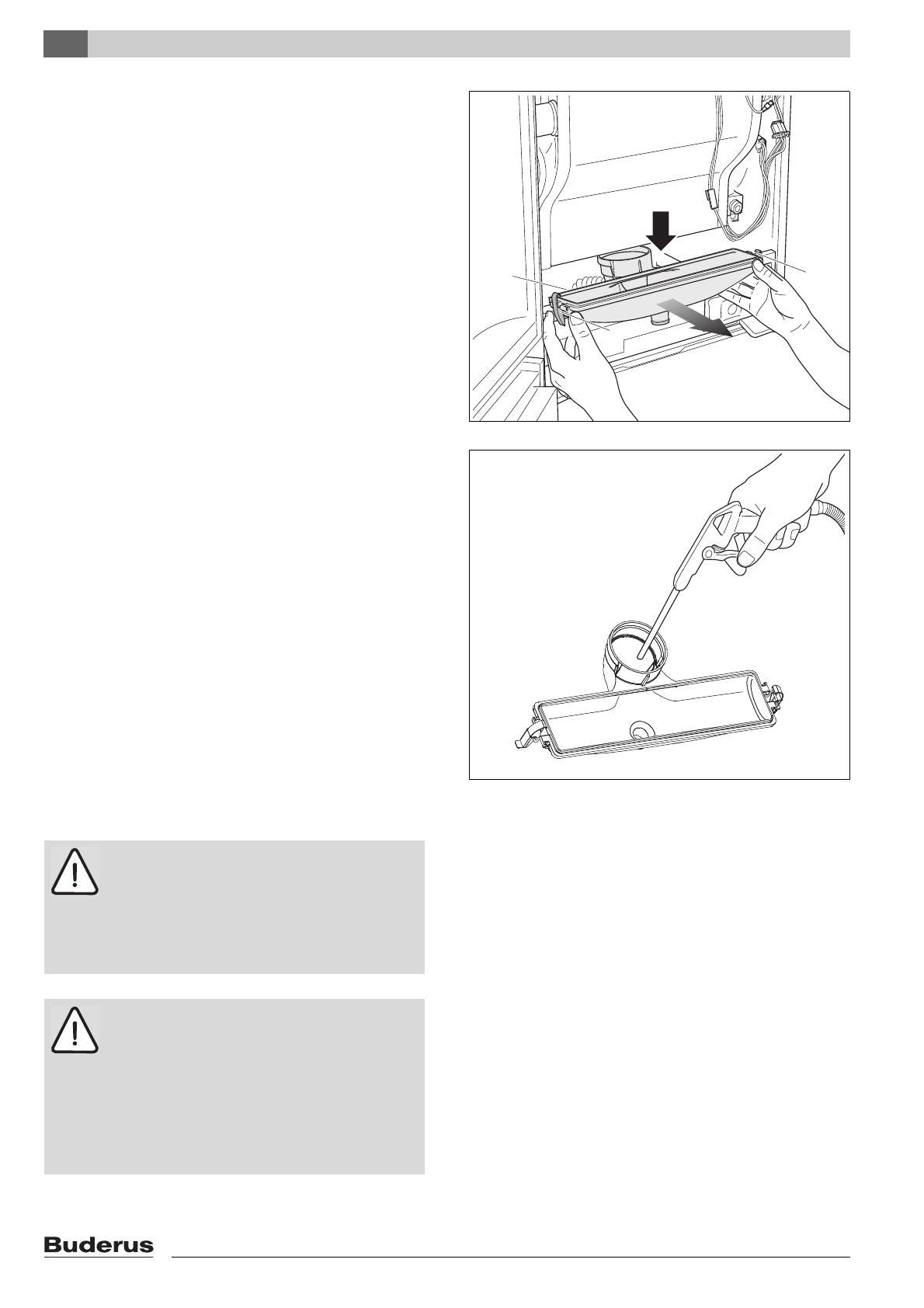 Buderus