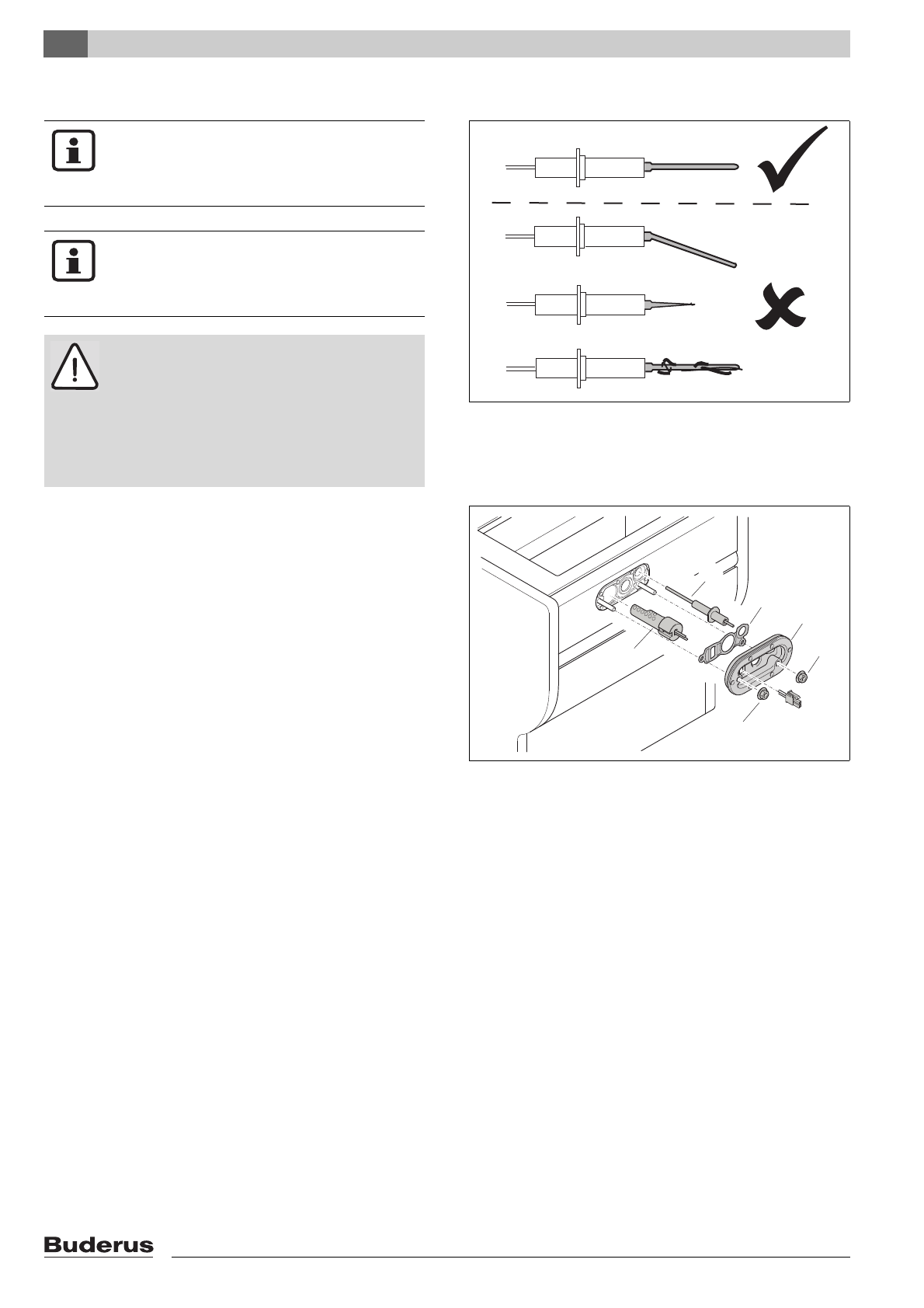 Buderus