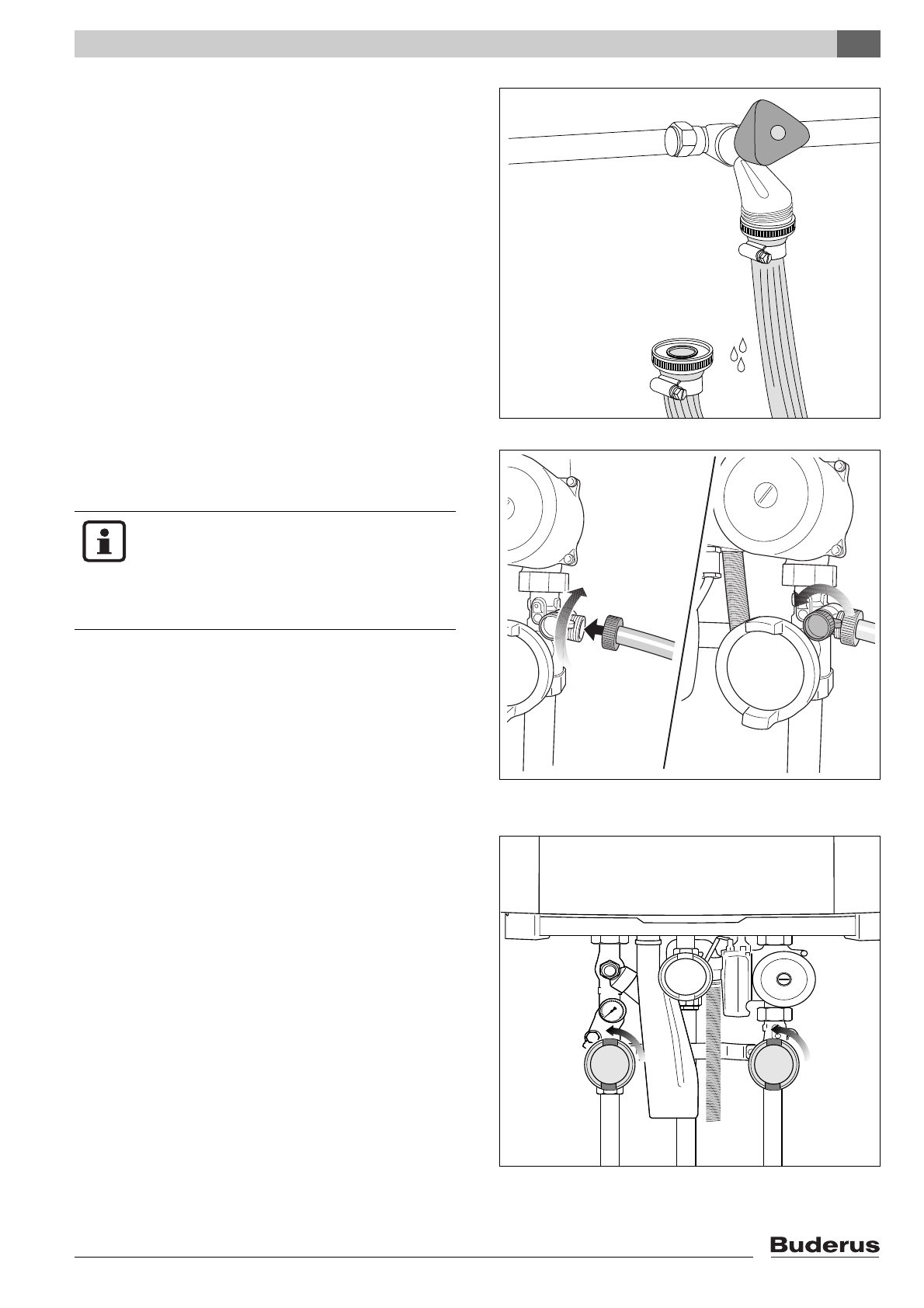 Buderus