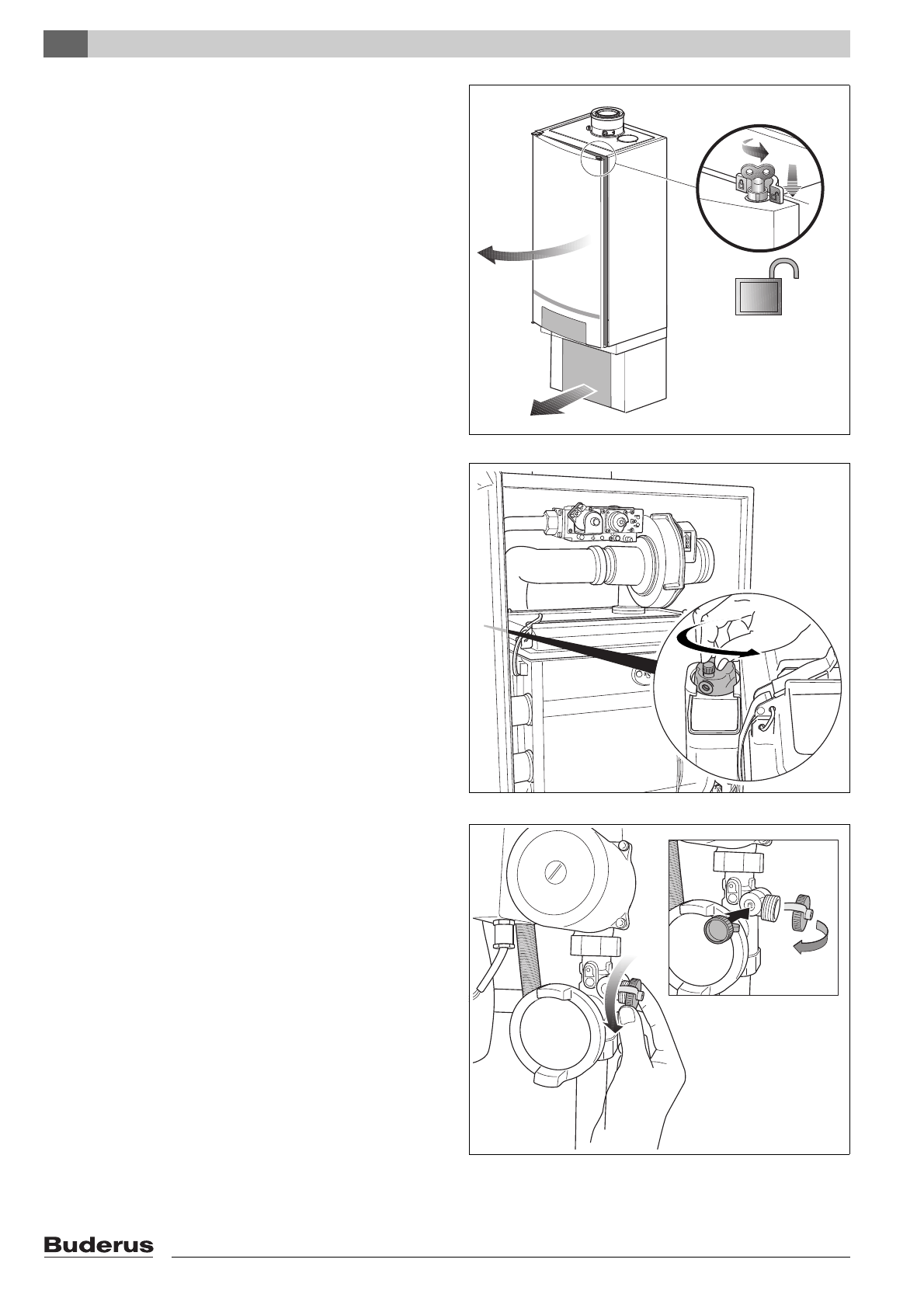 Buderus