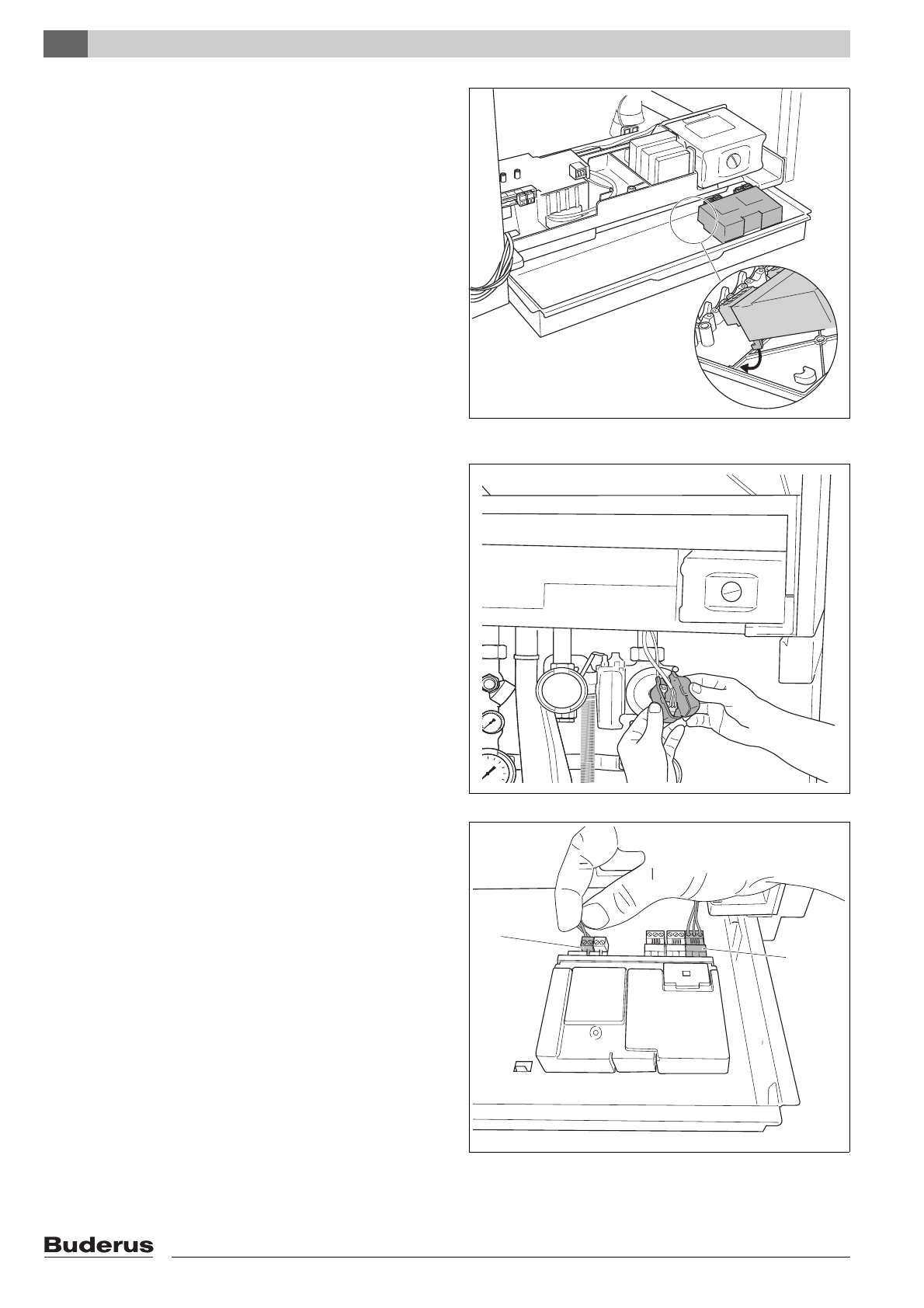 Buderus