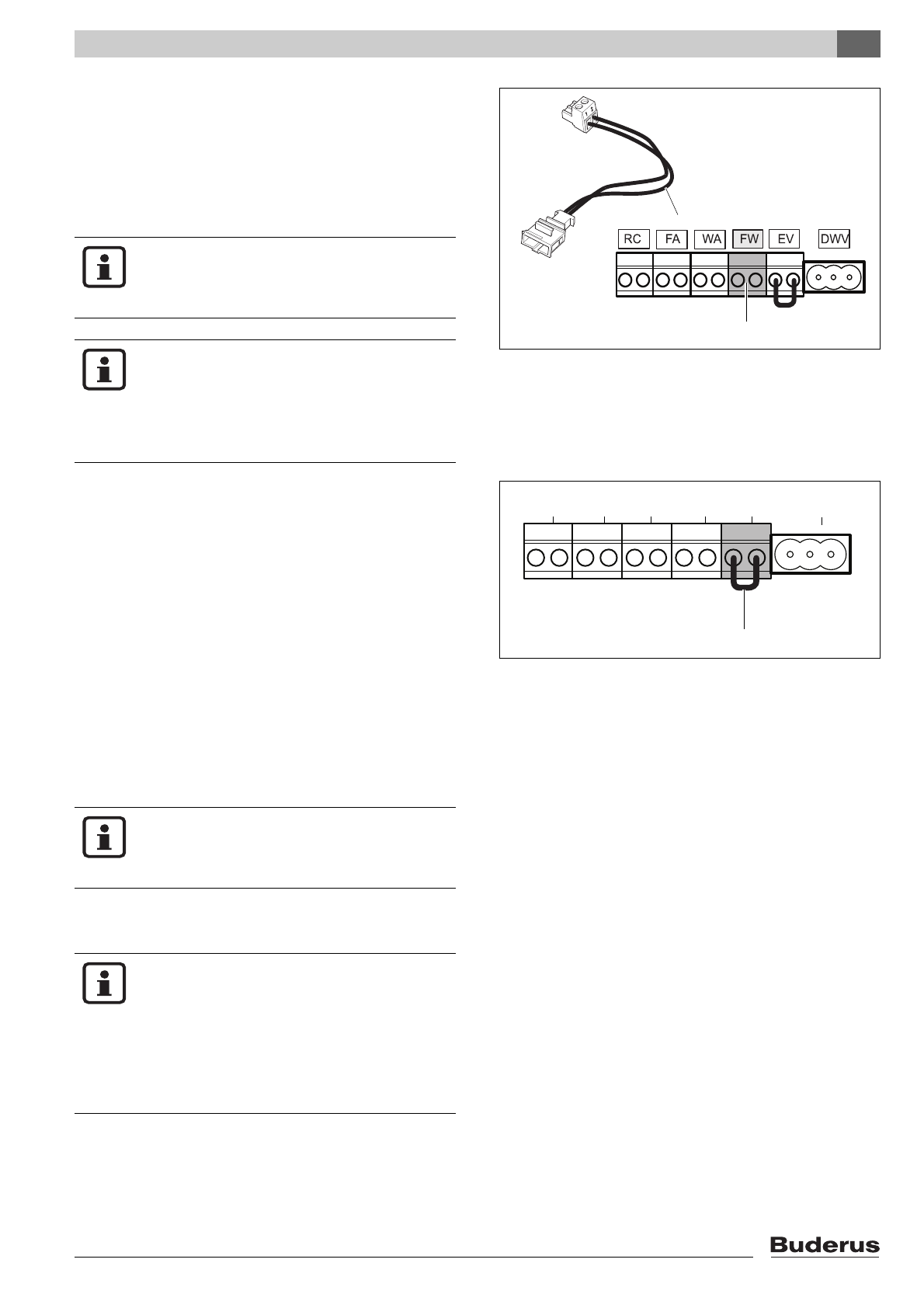 RC FA WA FW EV DWV

Buderus