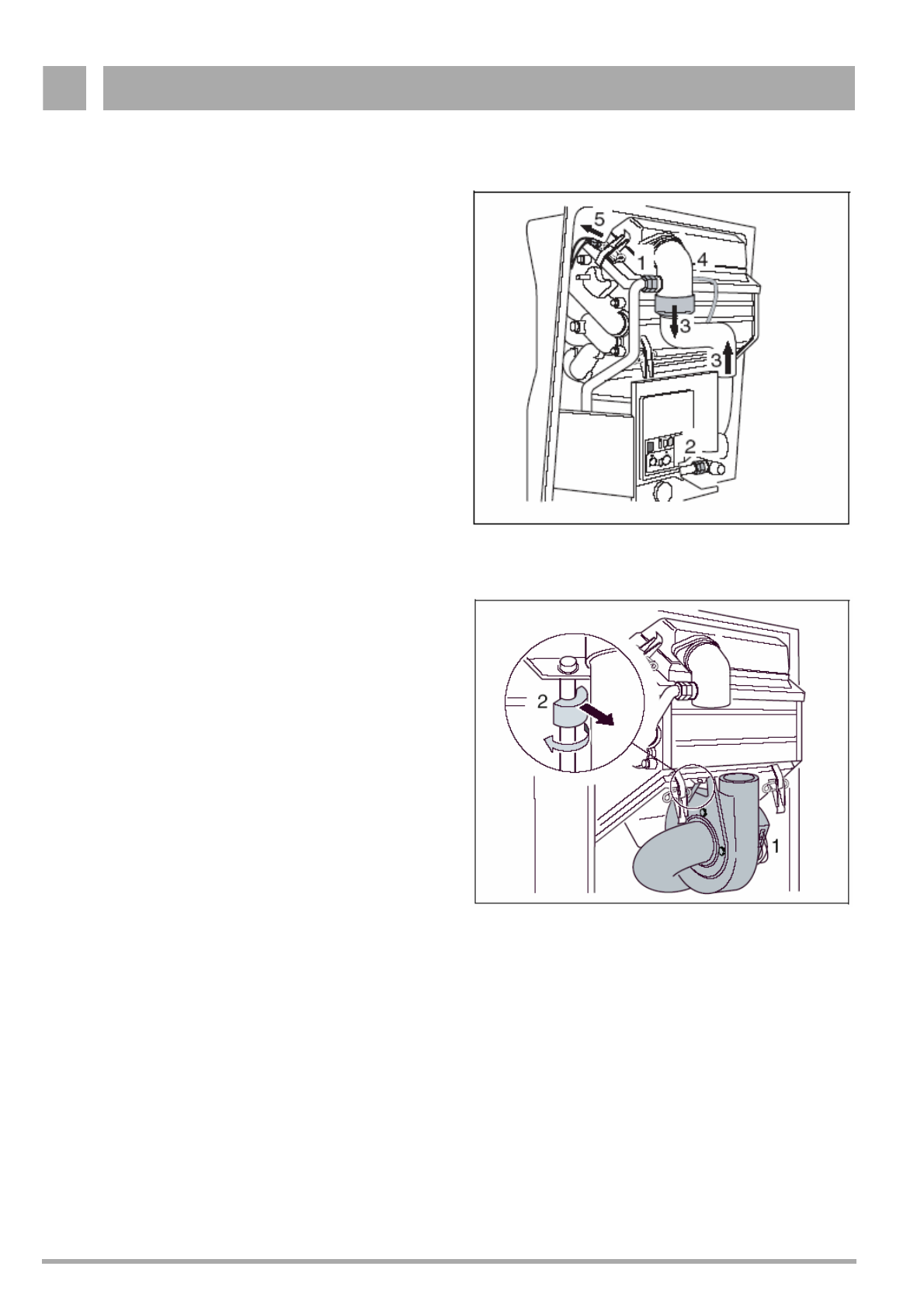 5
1
4
3
3
2

2
1