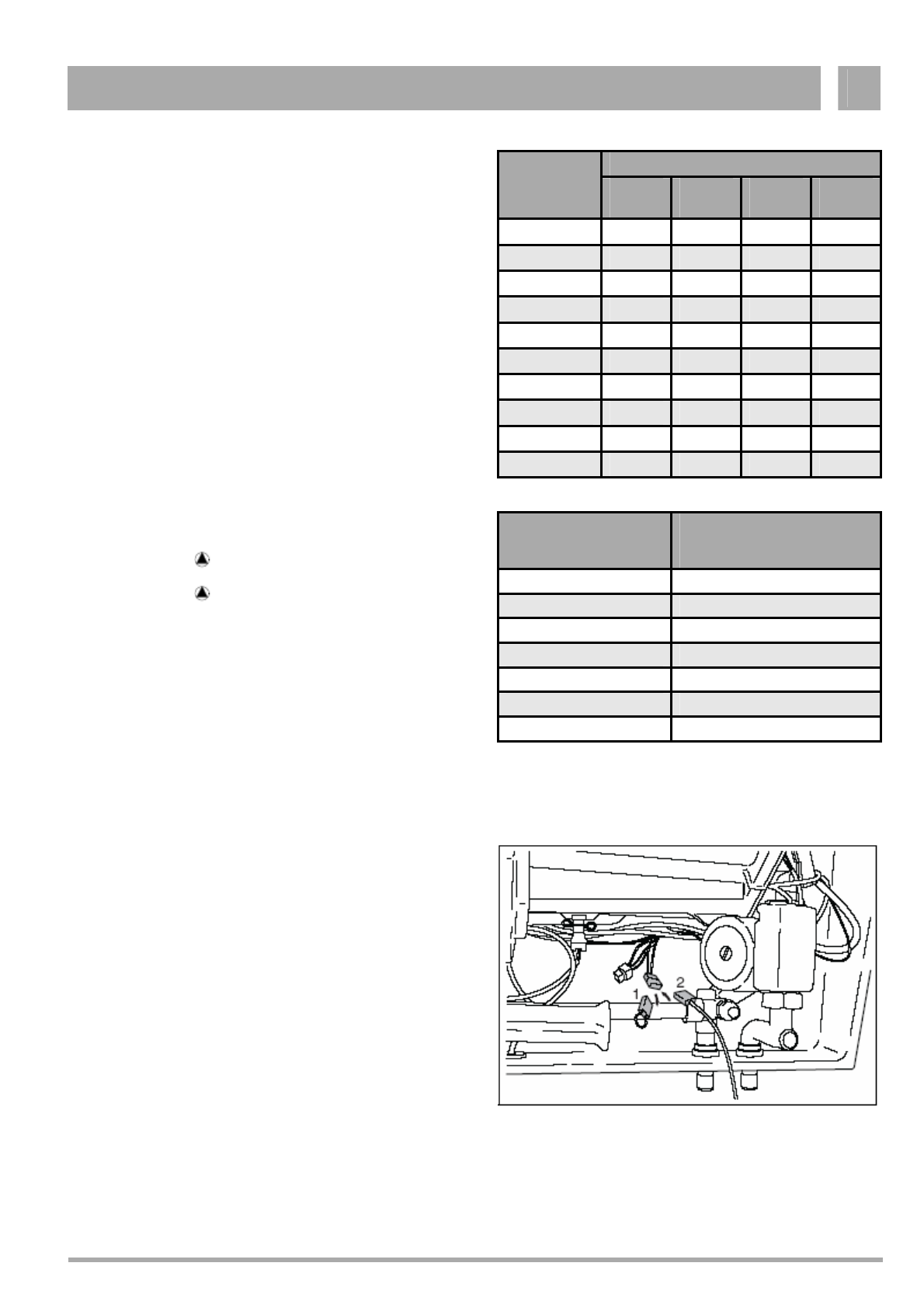 1

2