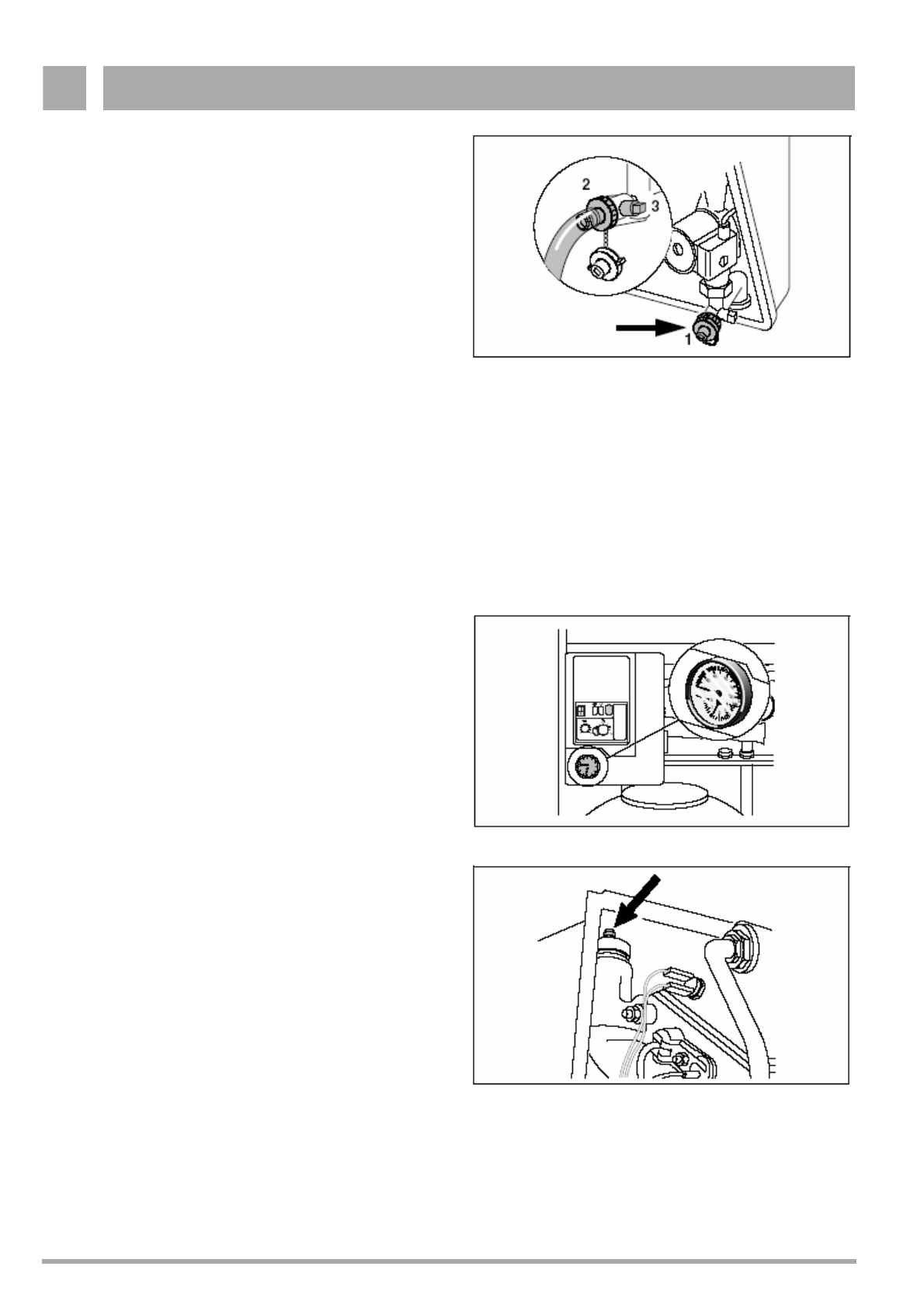 2
3
1